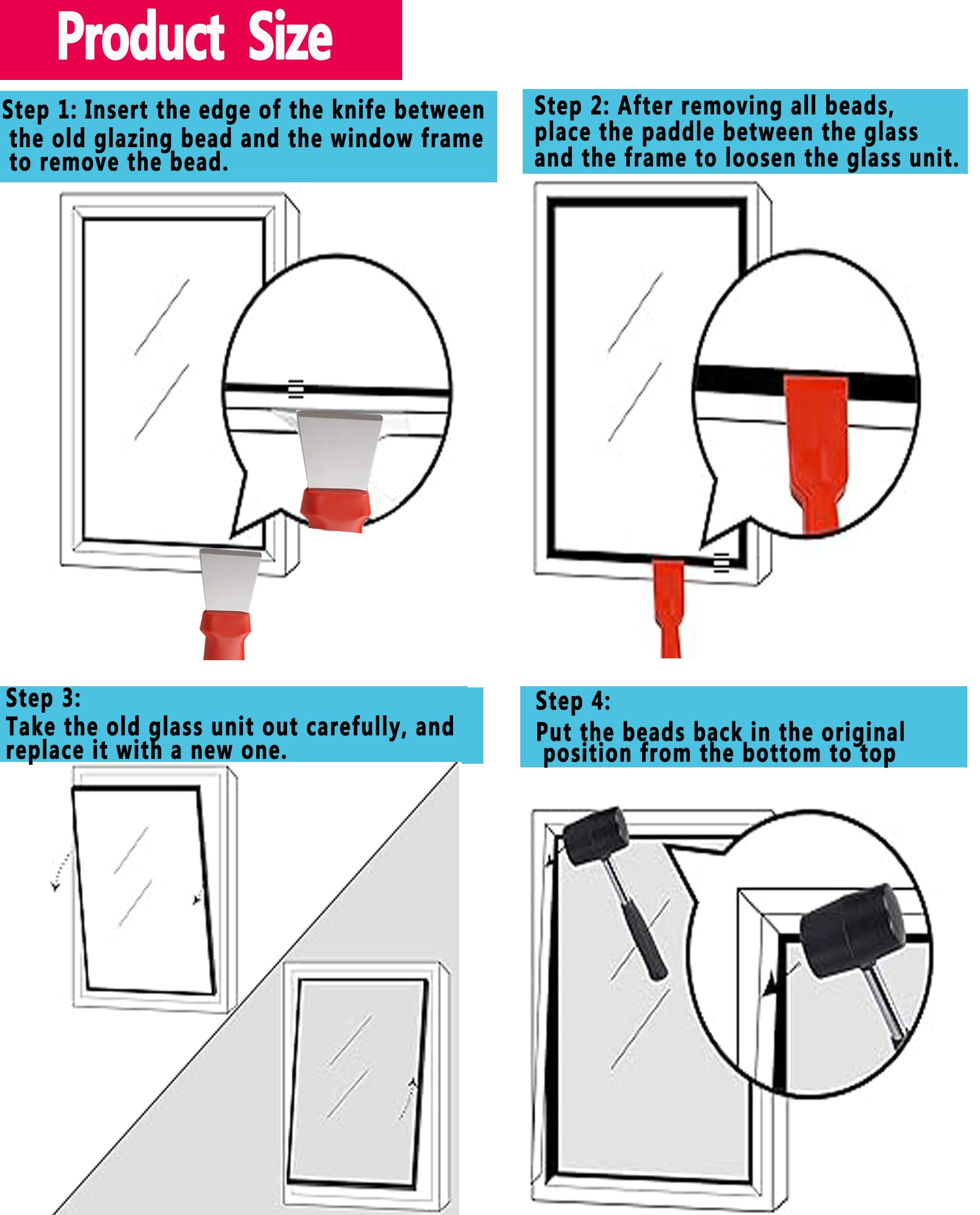 Product Size

Step 1: Insert the edge of the knife between the old glazing bead and the window frame to remove the bead.

Step 2: After removing all beads, place the paddle between the glass and the frame to loosen the glass unit.

Step 3:
Take the old glass unit out carefully, and replace it with a new one.

Step 4:
Put the beads back in the original position from the bottom to top