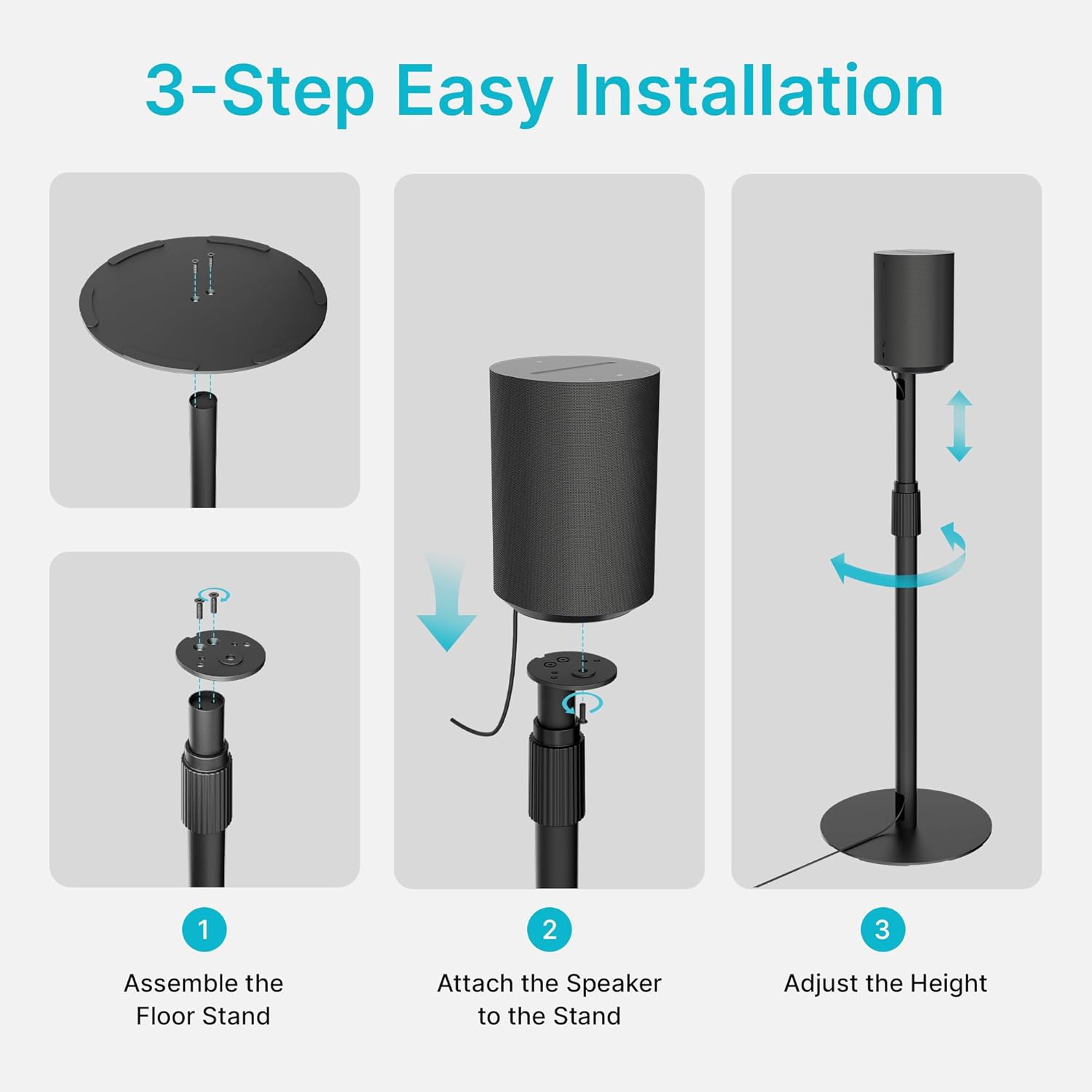 3-Step Easy Installation

1
Assemble the Floor Stand

2
Attach the Speaker to the Stand

3
Adjust the Height