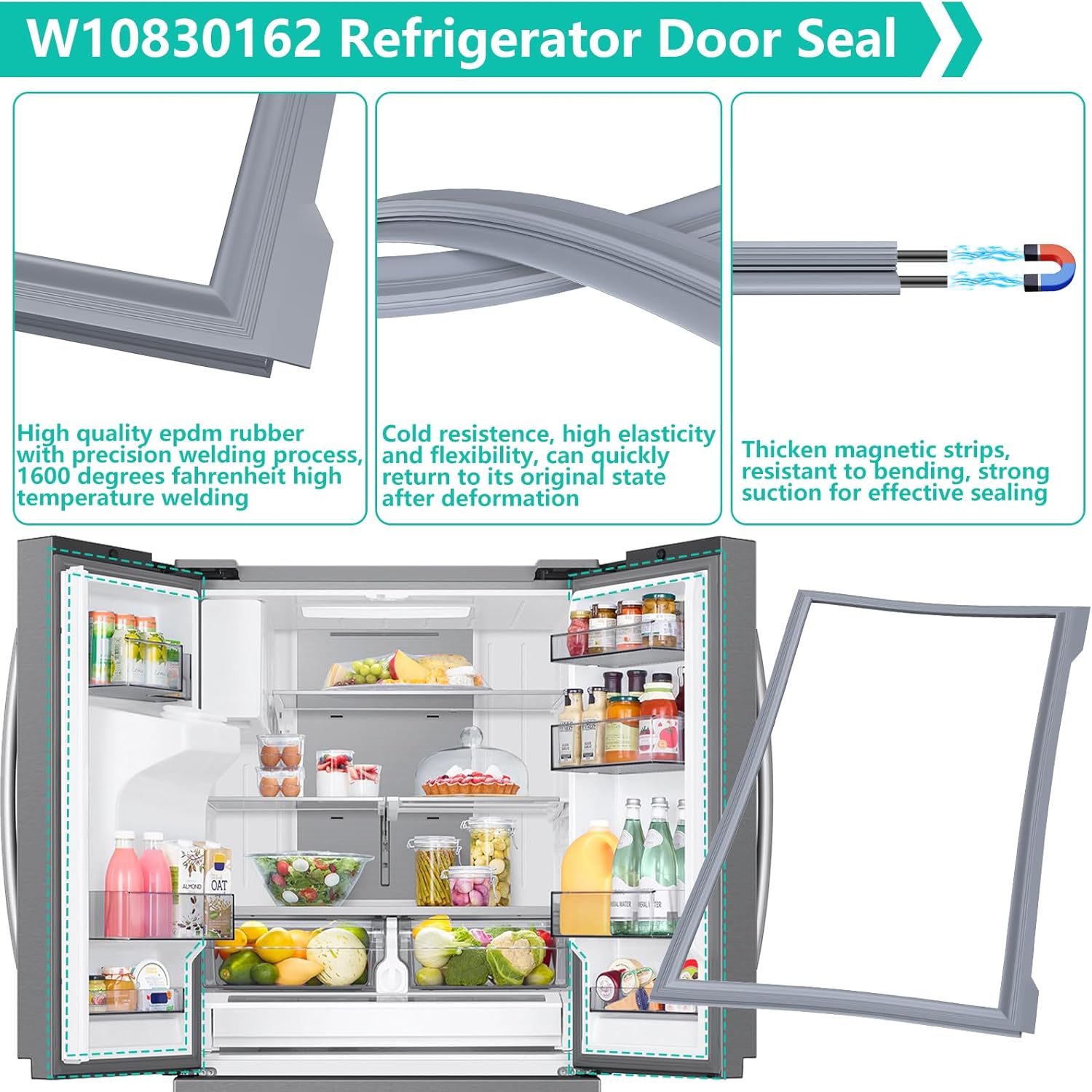 W10830162 Refrigerator Door Seal

High quality epdm rubber with precision welding process, 1600 degrees fahrenheit high temperature welding

Cold resistence, high elasticity and flexibility, can quickly return to its original state after deformation

Thicken magnetic strips, resistant to bending, strong suction for effective sealing

ALMOND
OAT