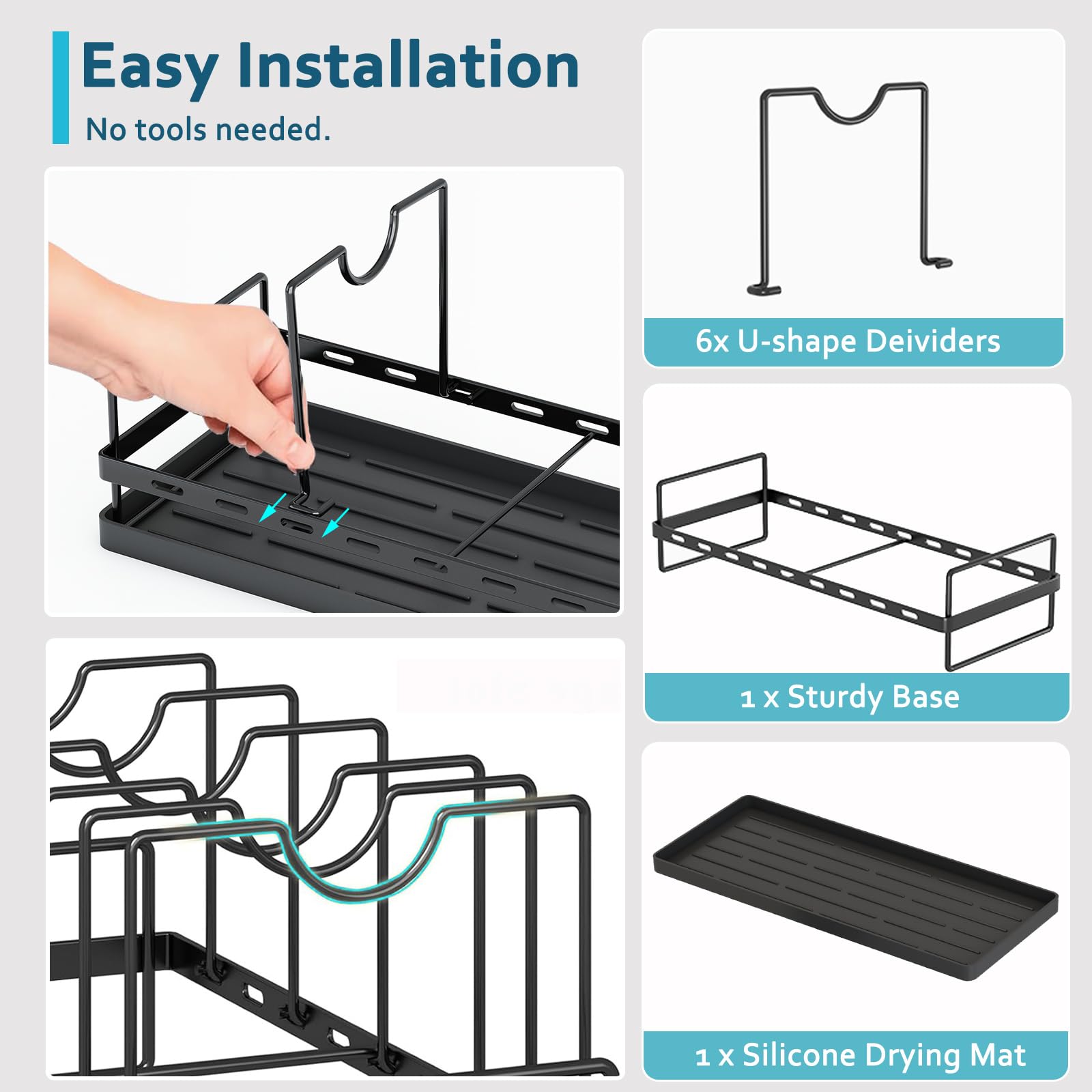 Easy Installation
No tools needed.

6x U-shape Deividers

1 x Sturdy Base

1 x Silicone Drying Mat