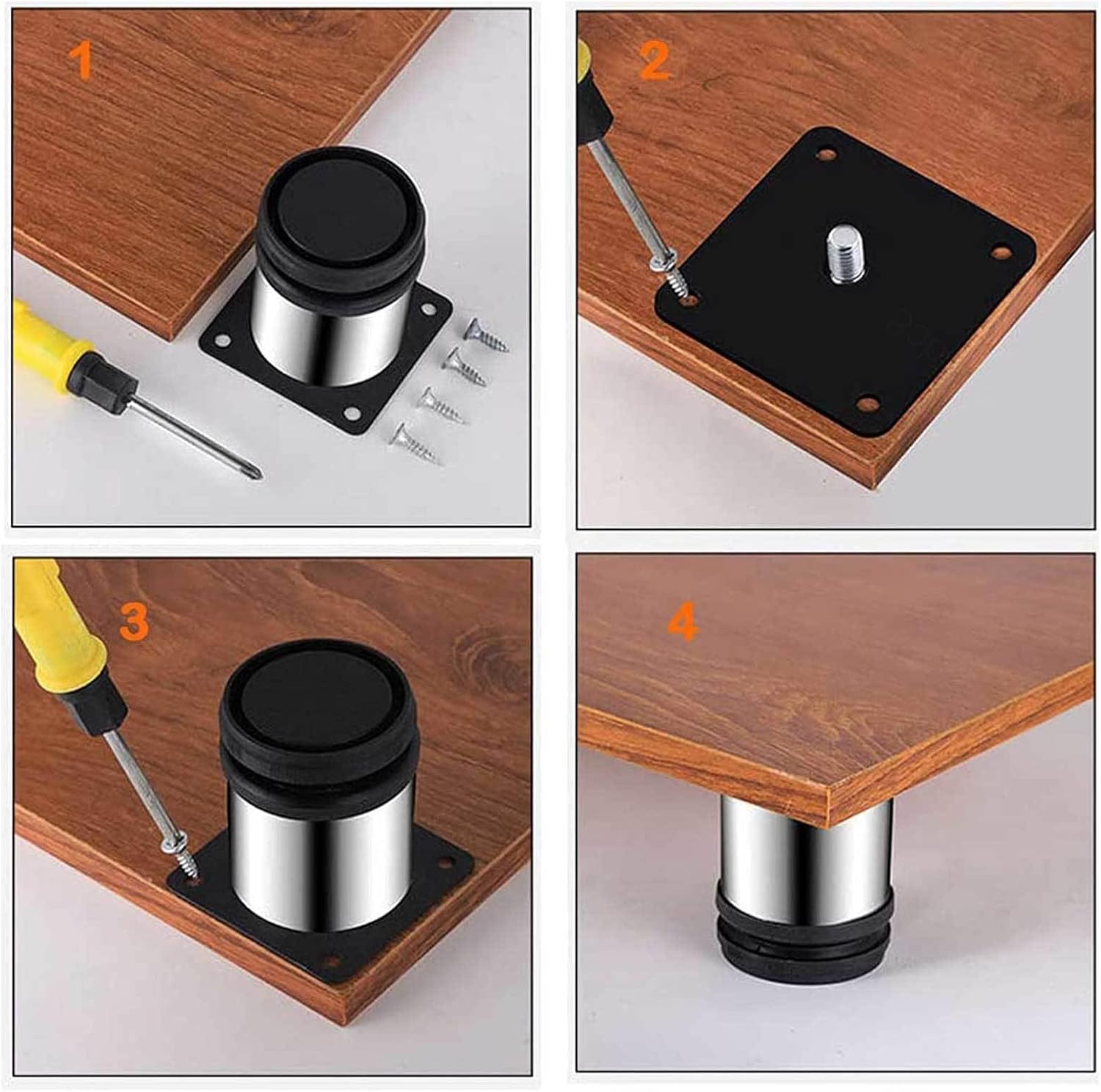 1

2

3

4