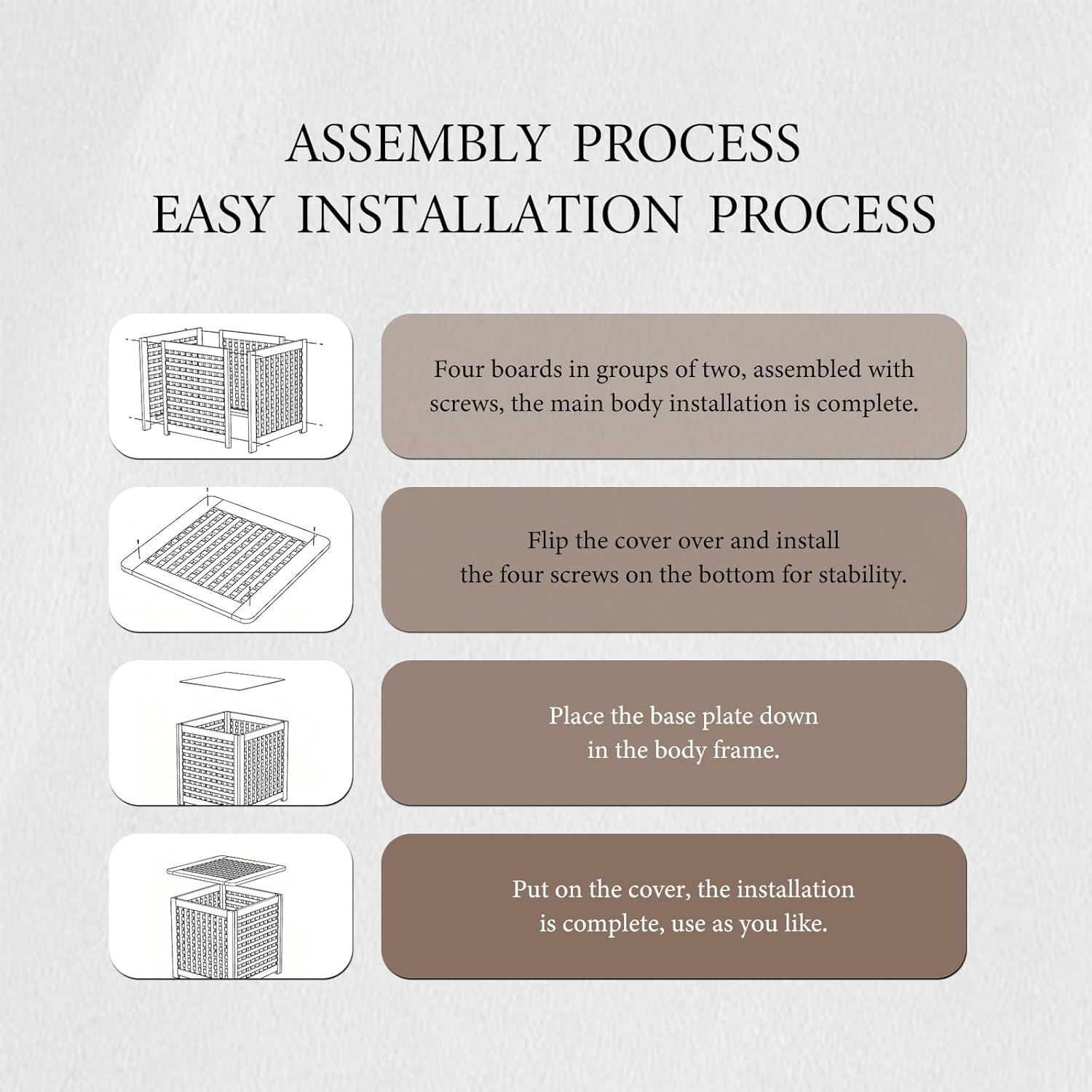 ASSEMBLY PROCESS
EASY INSTALLATION PROCESS

Four boards in groups of two, assembled with screws, the main body installation is complete.

Flip the cover over and install the four screws on the bottom for stability.

Place the base plate down in the body frame.

Put on the cover, the installation is complete, use as you like.