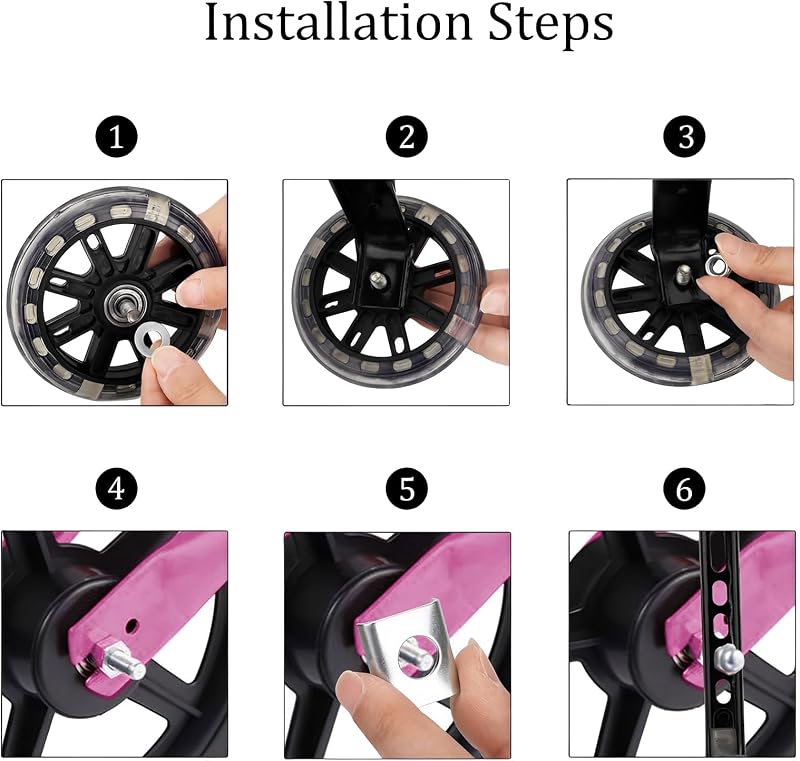 Installation Steps

1

2

3

4

5

6