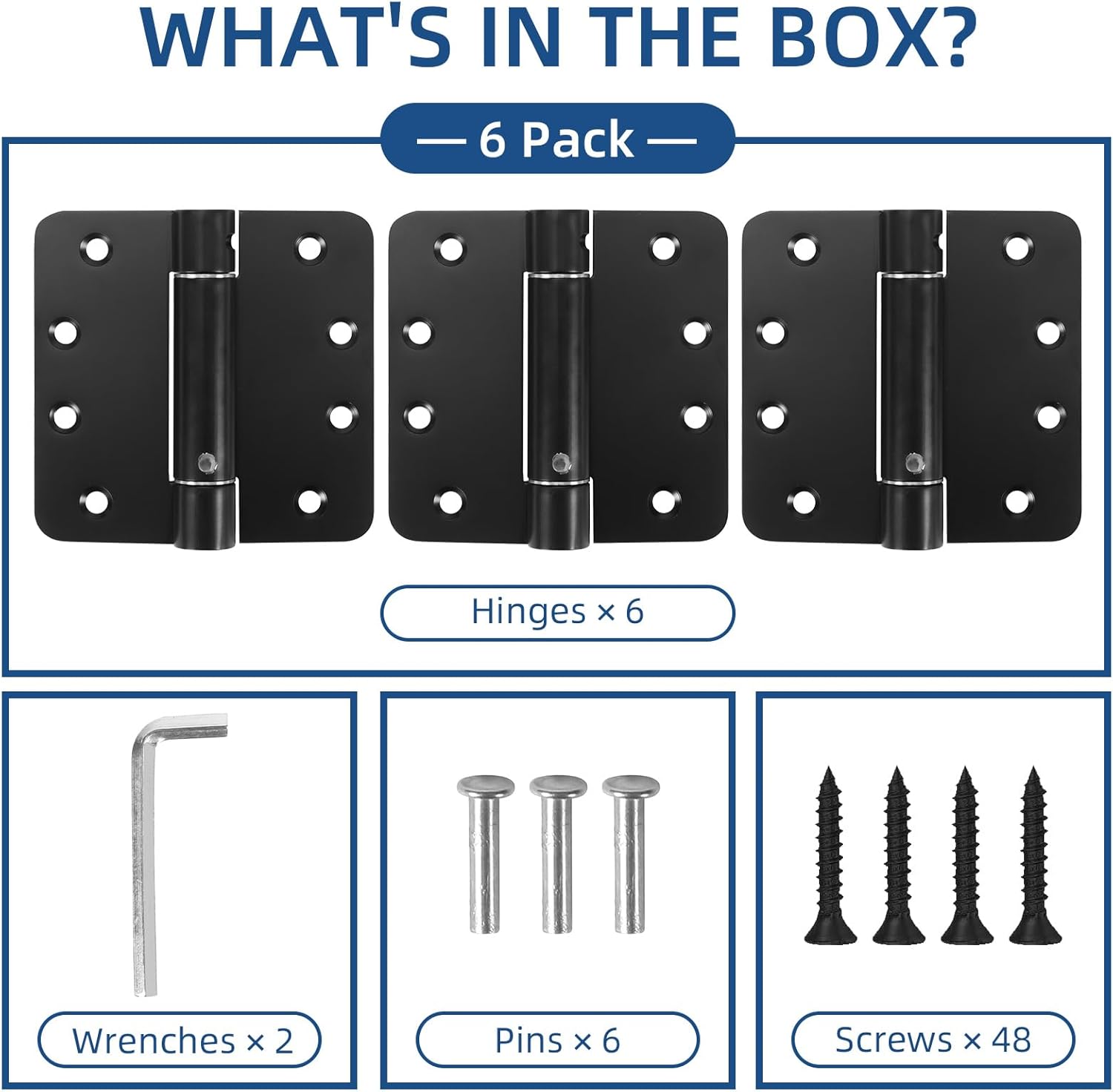 WHAT'S IN THE BOX?

— 6 Pack —

Hinges × 6

Wrenches × 2

Pins × 6

Screws × 48