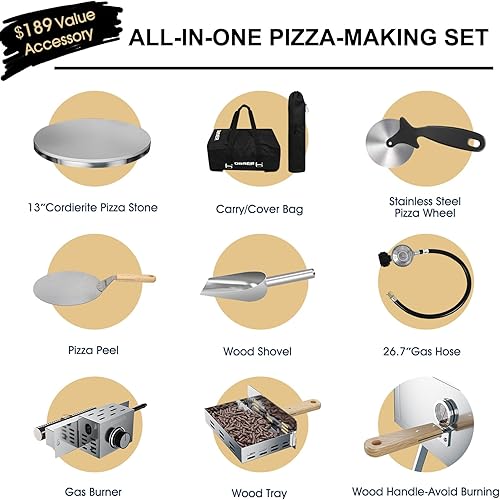 $189 Value Accessory

ALL-IN-ONE PIZZA-MAKING SET

13"Cordierite Pizza Stone

Carry/Cover Bag

Stainless Steel Pizza Wheel

Pizza Peel

Wood Shovel

26.7"Gas Hose

Gas Burner

Wood Tray

Wood Handle-Avoid Burning