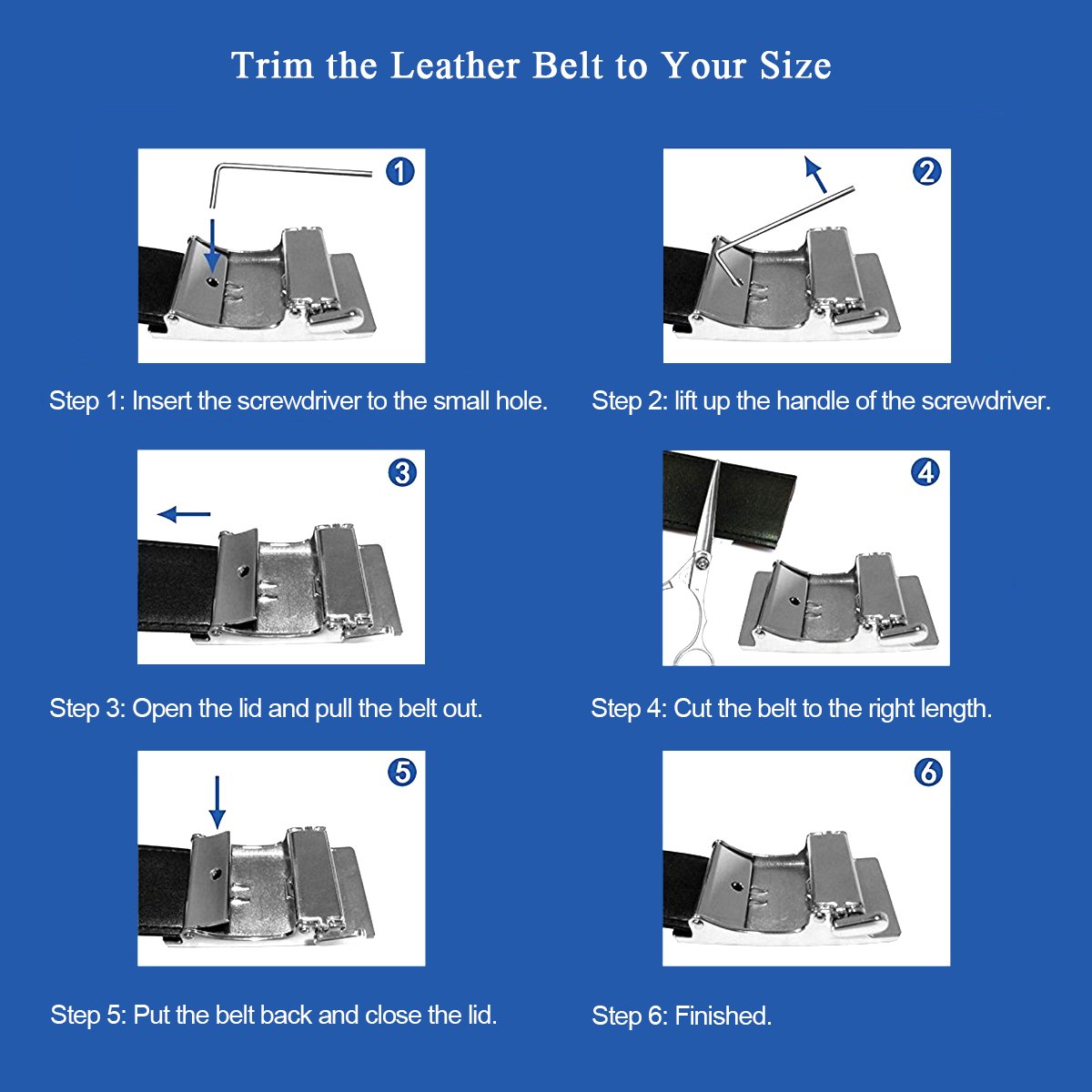 Trim the Leather Belt to Your Size

1

Step 1: Insert the screwdriver to the small hole.

2

Step 2: lift up the handle of the screwdriver.

3

Step 3: Open the lid and pull the belt out.

4

Step 4: Cut the belt to the right length.

5

Step 5: Put the belt back and close the lid.

6

Step 6: Finished.