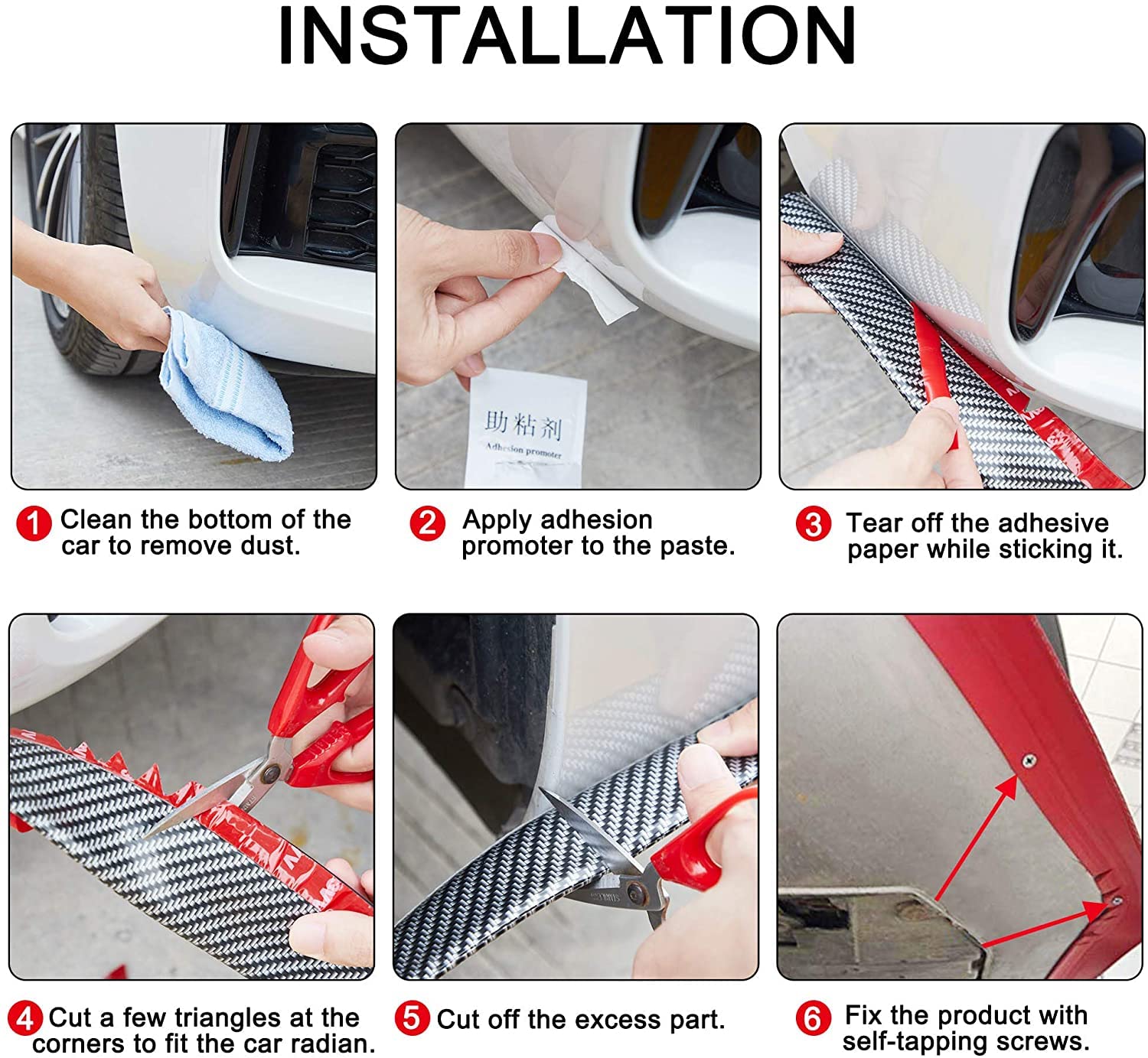 INSTALLATION

助粘剂
Adhesion promoter

1 Clean the bottom of the car to remove dust.

2 Apply adhesion promoter to the paste.

3 Tear off the adhesive paper while sticking it.

4 Cut a few triangles at the corners to fit the car radian.

5 Cut off the excess part.

6 Fix the product with self-tapping screws.