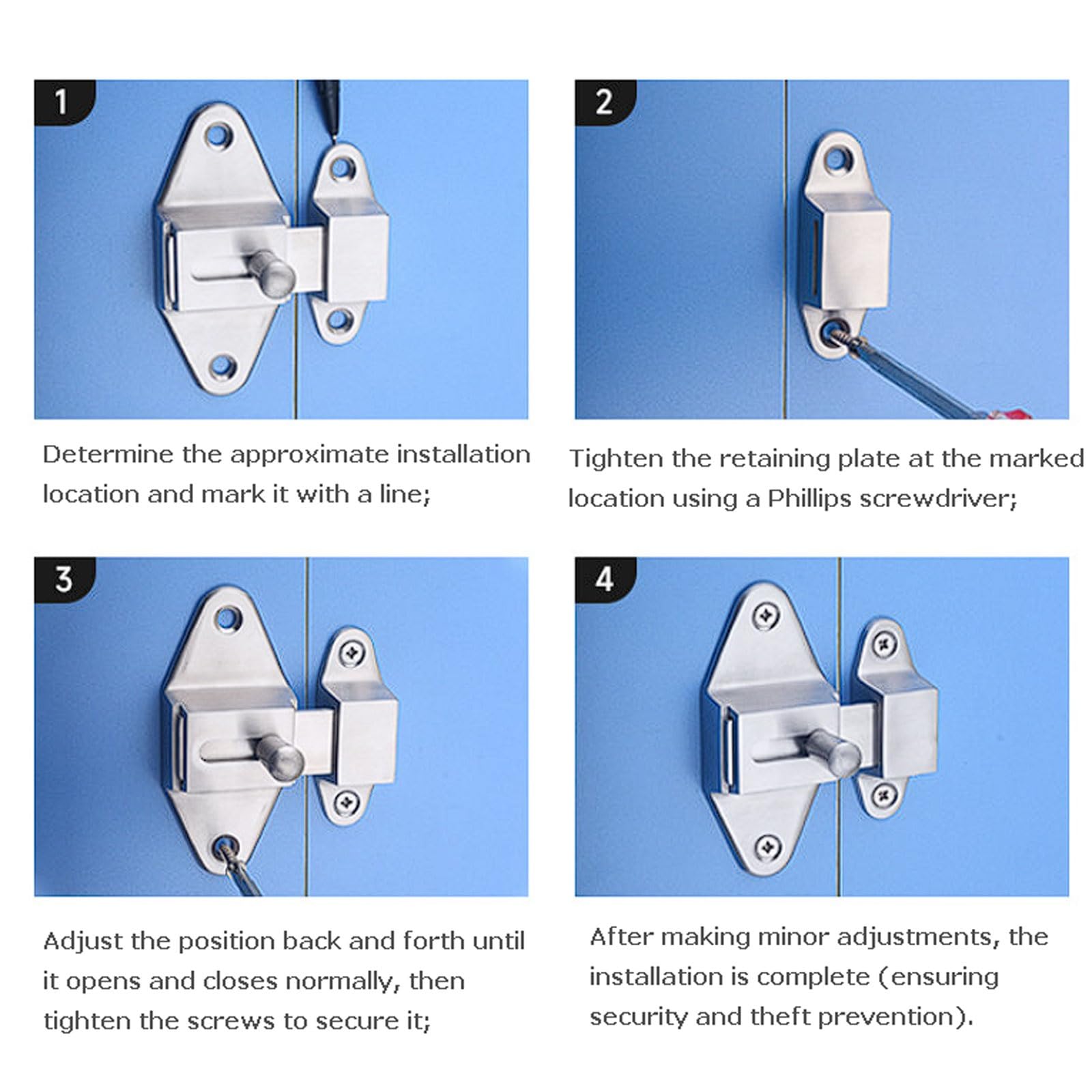 1

Determine the approximate installation location and mark it with a line;

2

Tighten the retaining plate at the marked location using a Phillips screwdriver;

3

Adjust the position back and forth until it opens and closes normally, then tighten the screws to secure it;

4

After making minor adjustments, the installation is complete (ensuring security and theft prevention).