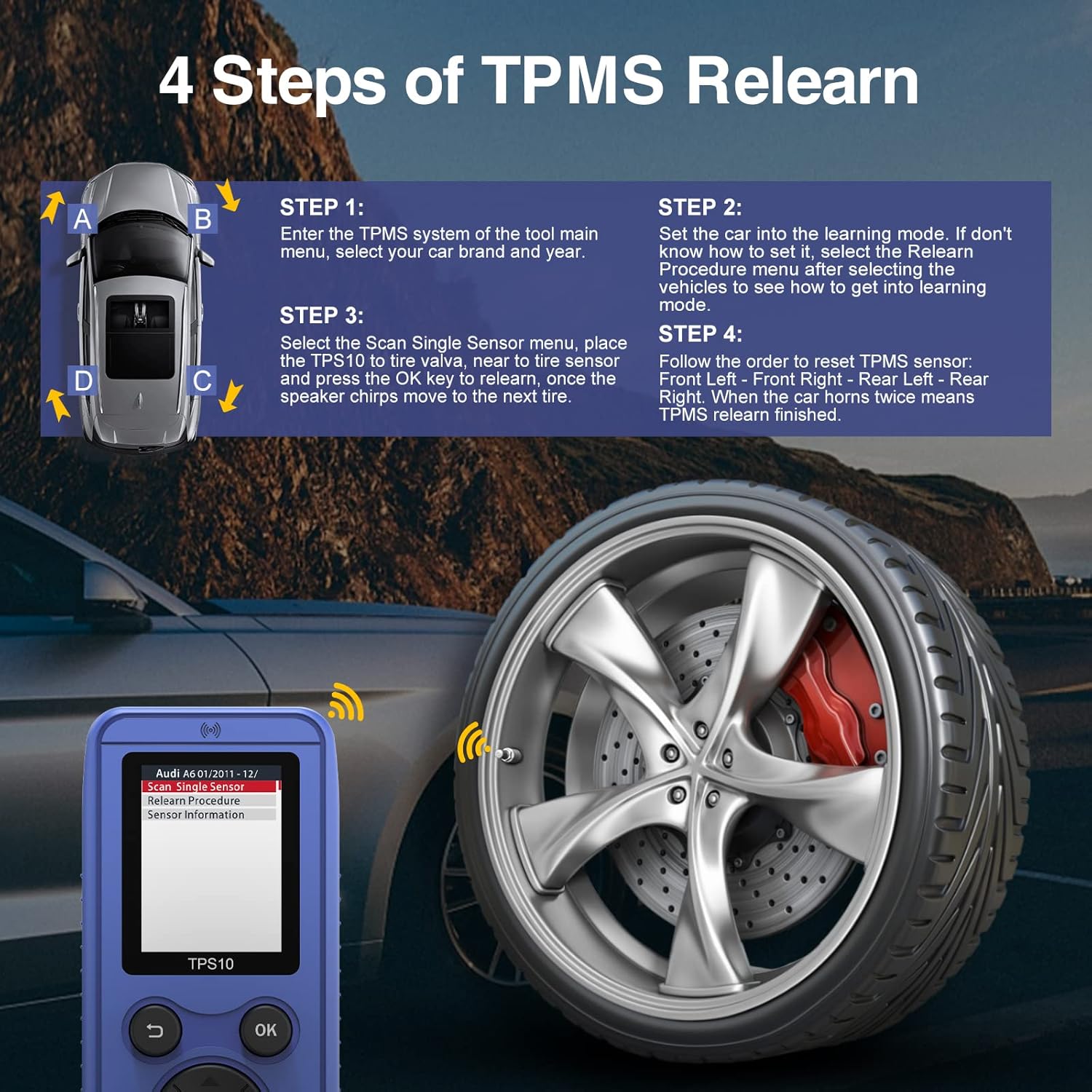 4 Steps of TPMS Relearn

A

B

D

C

STEP 1:
Enter the TPMS system of the tool main menu, select your car brand and year.

STEP 3:
Select the Scan Single Sensor menu, place the TPS10 to tire valva, near to tire sensor and press the OK key to relearn, once the speaker chirps move to the next tire.

STEP 2:
Set the car into the learning mode. If don't know how to set it, select the Relearn Procedure menu after selecting the vehicles to see how to get into learning mode.

STEP 4:
Follow the order to reset TPMS sensor: Front Left - Front Right - Rear Left - Rear Right. When the car horns twice means TPMS relearn finished.

Audi A6 01/2011 - 12/
Scan Single Sensor
Relearn Procedure
Sensor Information

TPS10

OK