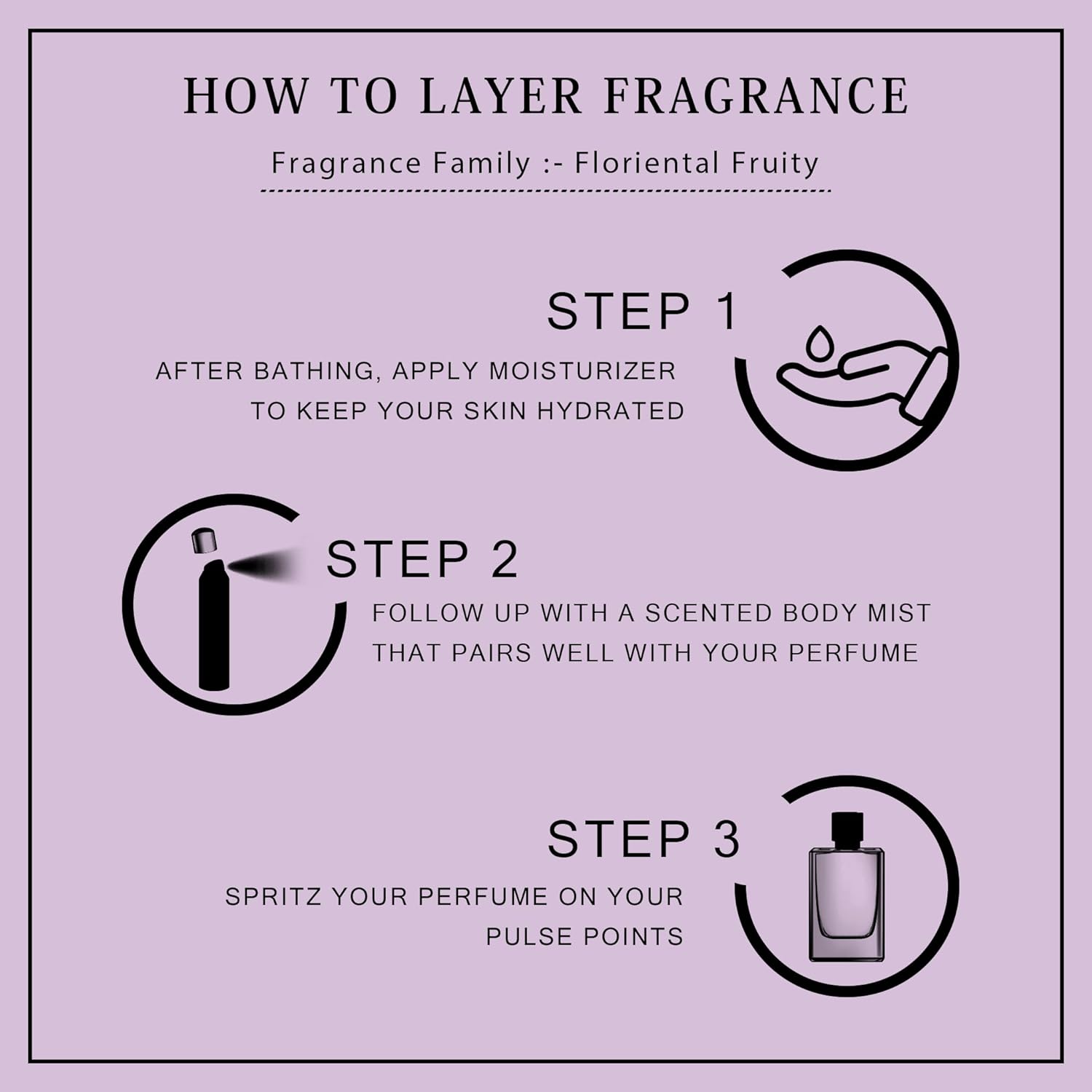 HOW TO LAYER FRAGRANCE

Fragrance Family :- Floriental Fruity

STEP 1

AFTER BATHING, APPLY MOISTURIZER TO KEEP YOUR SKIN HYDRATED

STEP 2

FOLLOW UP WITH A SCENTED BODY MIST THAT PAIRS WELL WITH YOUR PERFUME

STEP 3

SPRITZ YOUR PERFUME ON YOUR PULSE POINTS