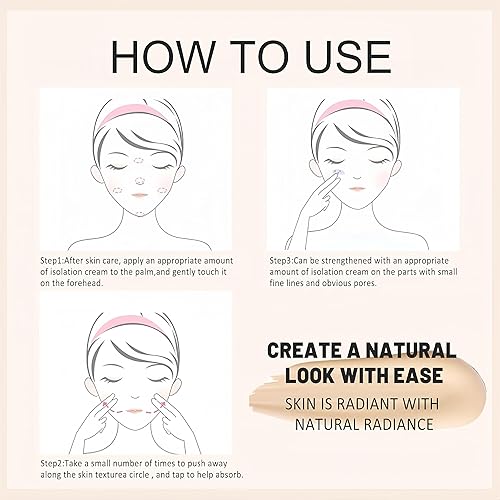 HOW TO USE

Step1:After skin care, apply an appropriate amount of isolation cream to the palm,and gently touch it on the forehead.

Step3:Can be strengthened with an appropriate amount of isolation cream on the parts with small fine lines and obvious pores.

Step2:Take a small number of times to push away along the skin texturea circle , and tap to help absorb.

CREATE A NATURAL LOOK WITH EASE

SKIN IS RADIANT WITH NATURAL RADIANCE