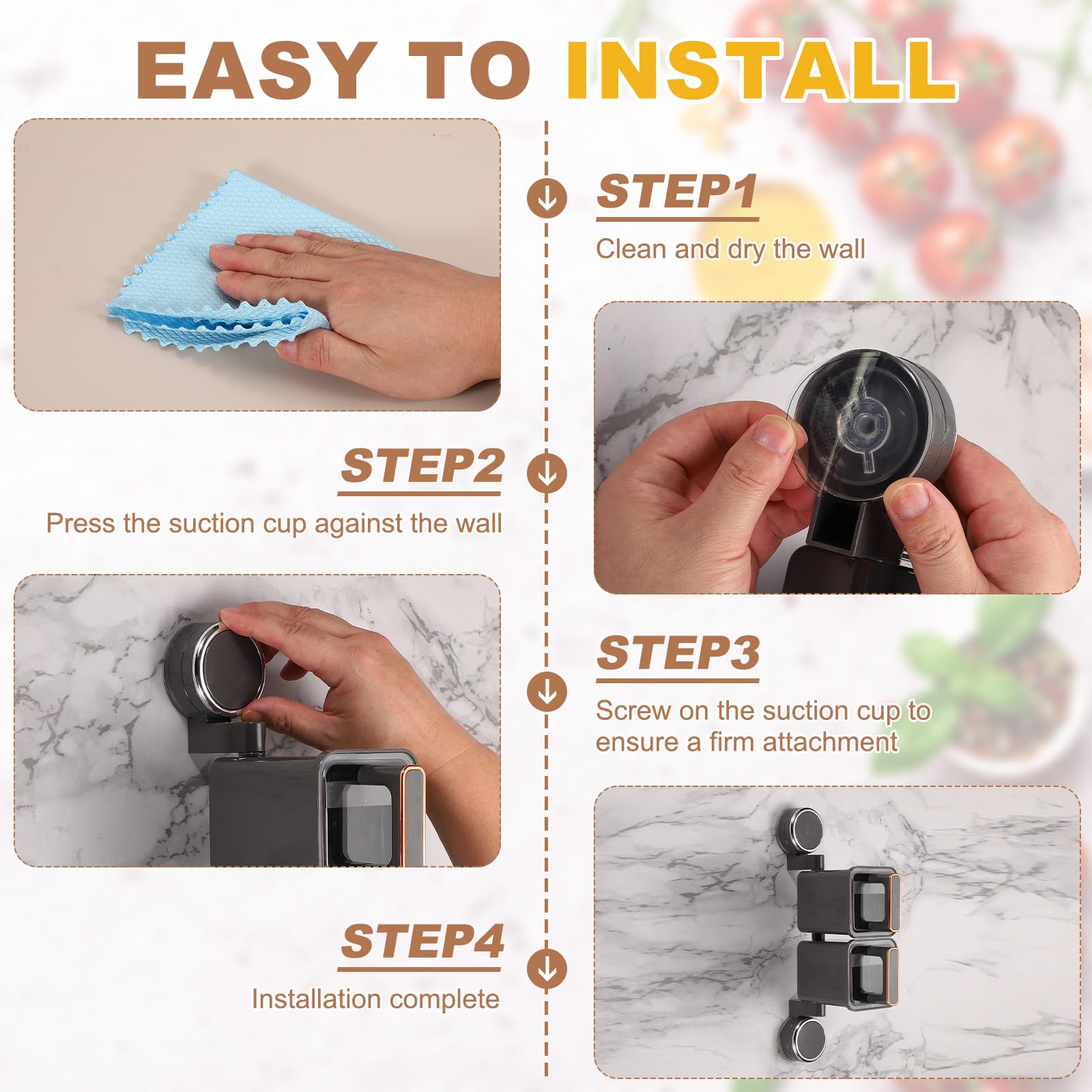 EASY TO INSTALL

STEP1

Clean and dry the wall

STEP2

Press the suction cup against the wall

STEP3

Screw on the suction cup to ensure a firm attachment

STEP4

Installation complete