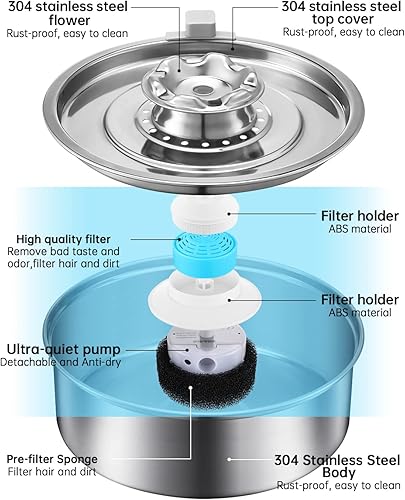 304 stainless steel flower
Rust-proof, easy to clean

304 stainless steel top cover
Rust-proof, easy to clean

Filter holder
ABS material

High quality filter
Remove bad taste and odor,filter hair and dirt

Filter holder
ABS material

Ultra-quiet pump
Detachable and Anti-dry

Pre-filter Sponge
Filter hair and dirt

304 Stainless Steel Body
Rust-proof, easy to clean