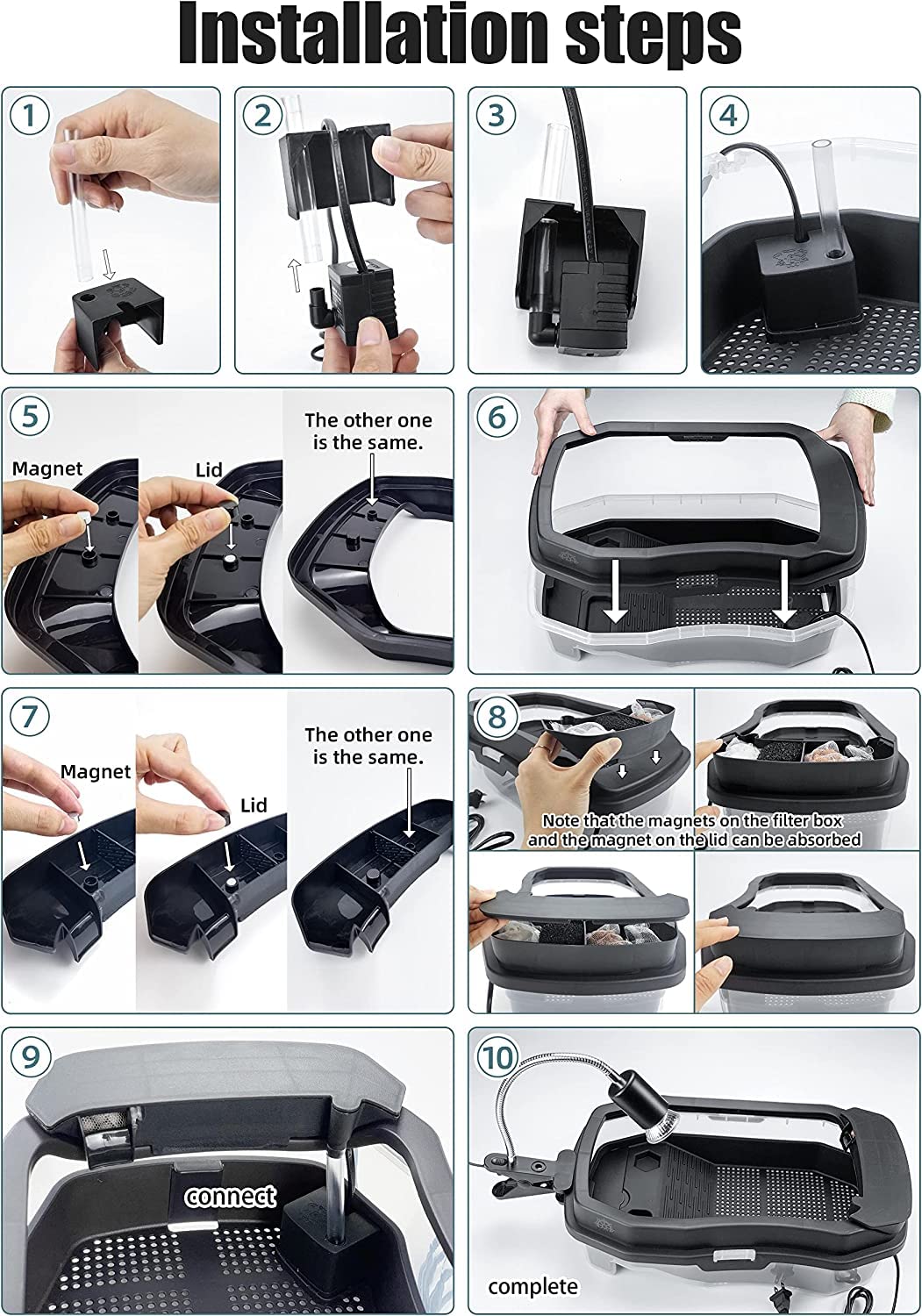 Installation steps

1

2

3

4

5

Magnet

Lid

The other one is the same.

6

7

Magnet

Lid

The other one is the same.

8

Note that the magnets on the filter box and the magnet on the lid can be absorbed

9

connect

10

complete