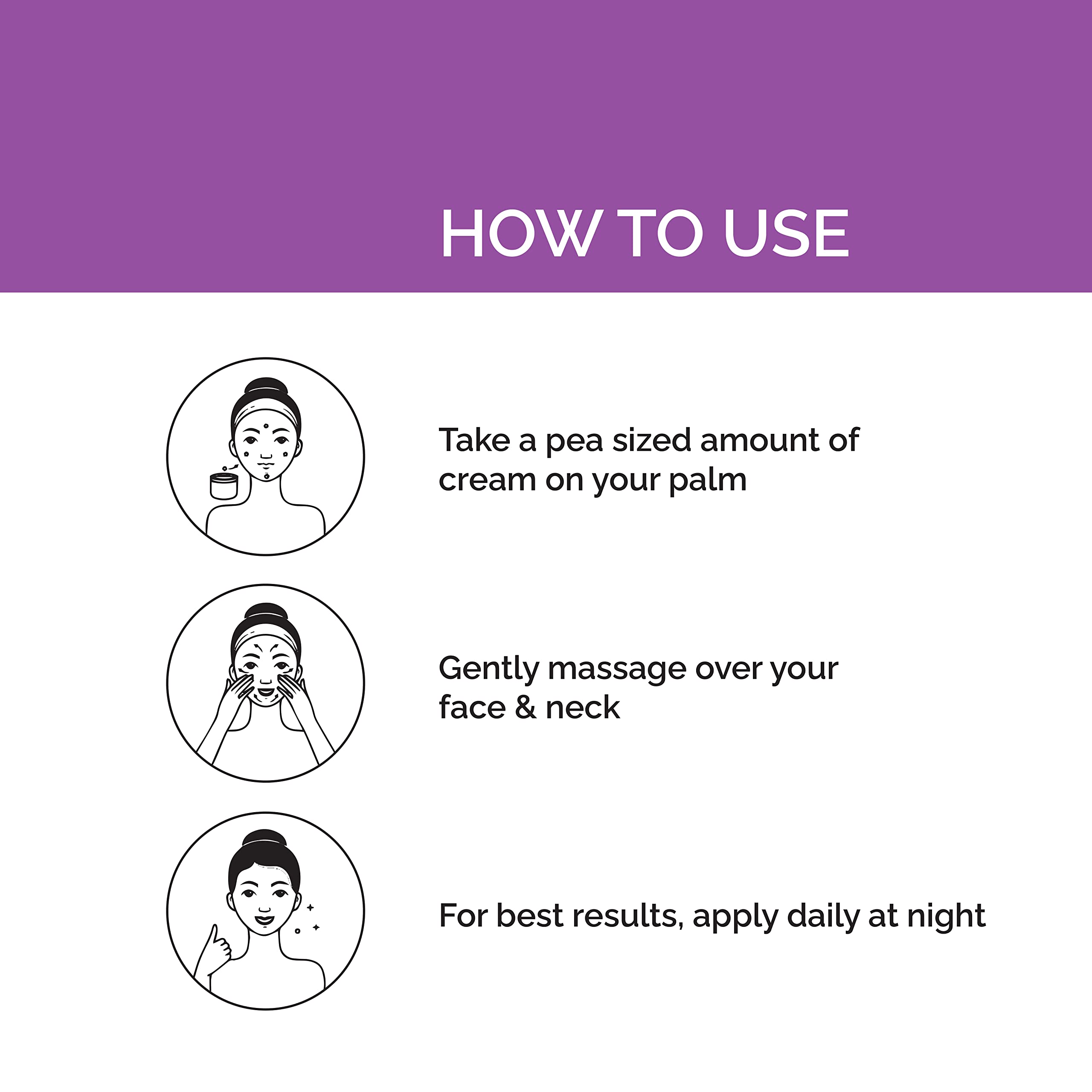 HOW TO USE

Take a pea sized amount of cream on your palm

Gently massage over your face & neck

For best results, apply daily at night