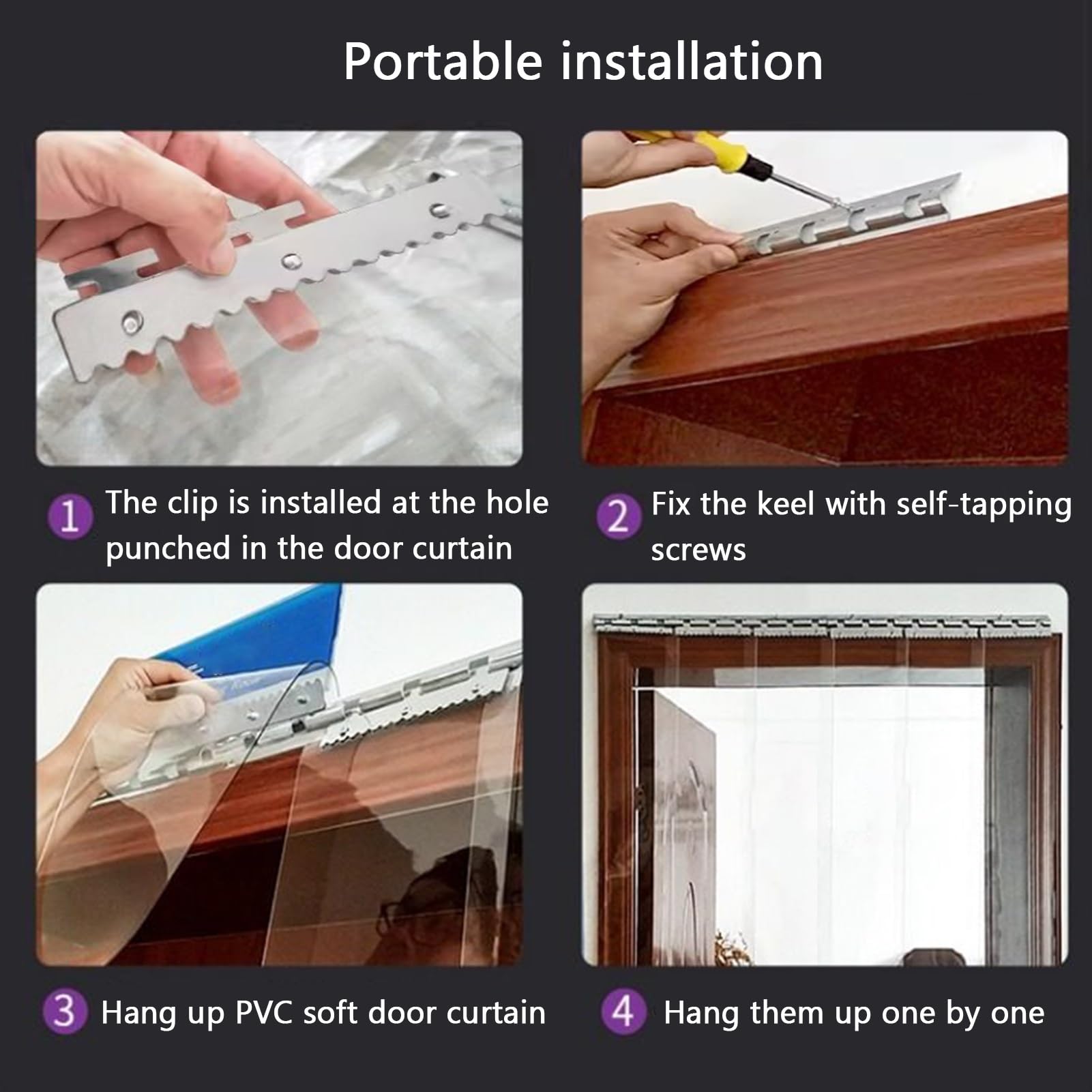 Portable installation

1 The clip is installed at the hole punched in the door curtain

2 Fix the keel with self-tapping screws

3 Hang up PVC soft door curtain

4 Hang them up one by one