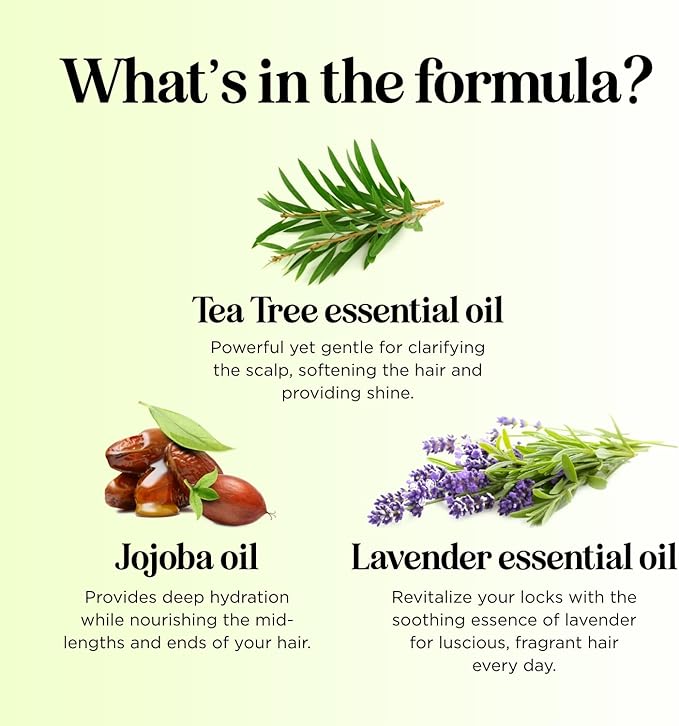 What's in the formula?

Tea Tree essential oil

Powerful yet gentle for clarifying the scalp, softening the hair and providing shine.

Jojoba oil

Provides deep hydration while nourishing the mid-lengths and ends of your hair.

Lavender essential oil

Revitalize your locks with the soothing essence of lavender for luscious, fragrant hair every day.