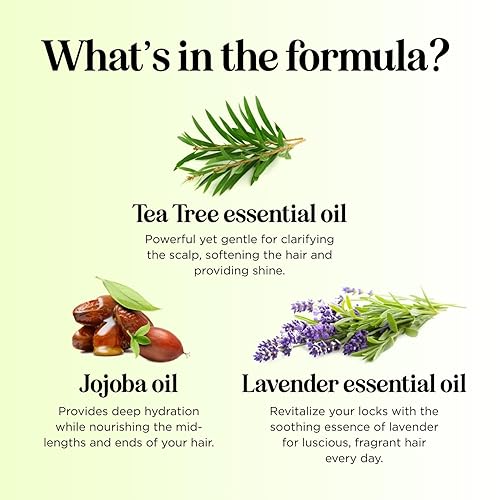 What's in the formula?

Tea Tree essential oil

Powerful yet gentle for clarifying the scalp, softening the hair and providing shine.

Jojoba oil

Provides deep hydration while nourishing the mid-lengths and ends of your hair.

Lavender essential oil

Revitalize your locks with the soothing essence of lavender for luscious, fragrant hair every day.