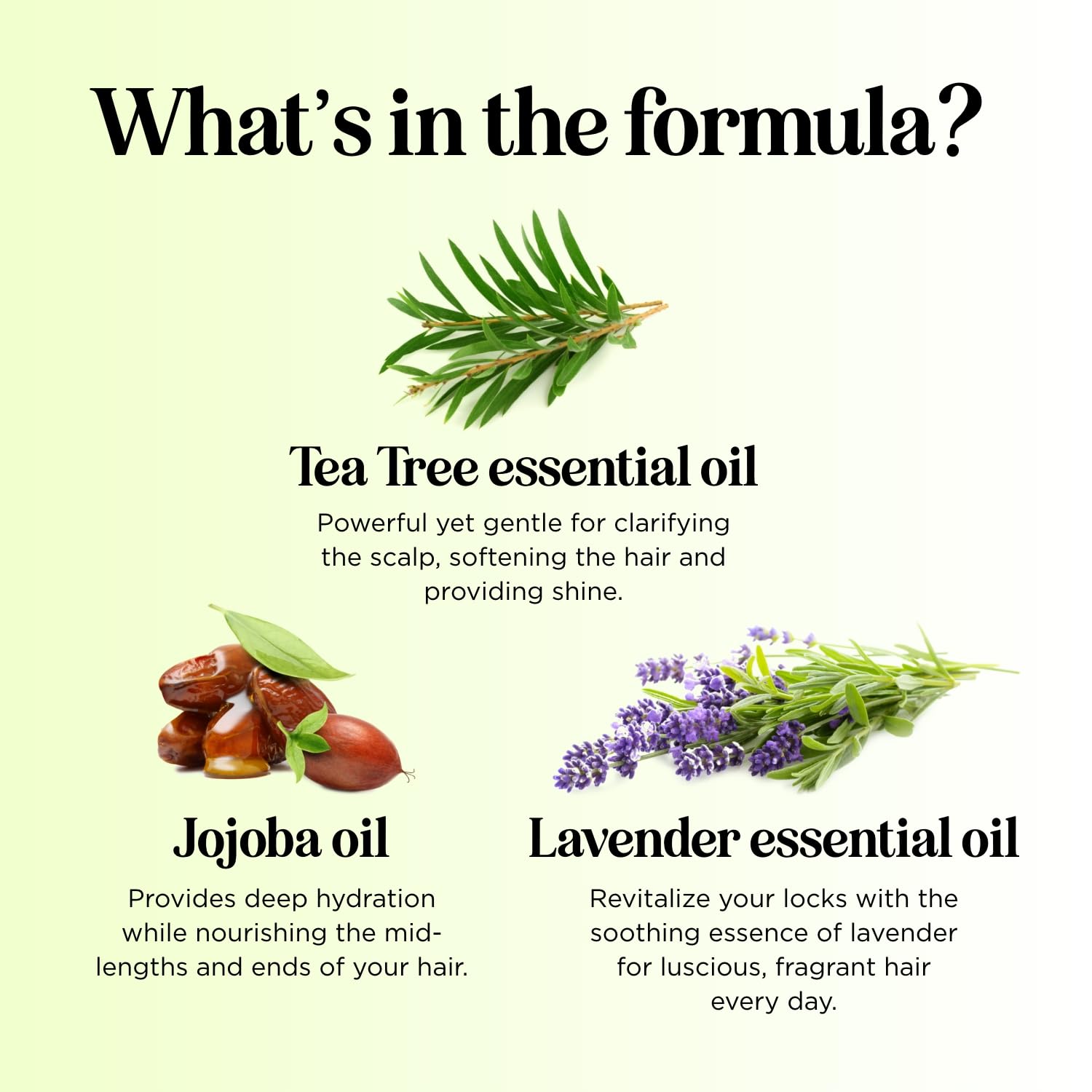 What's in the formula?

Tea Tree essential oil

Powerful yet gentle for clarifying the scalp, softening the hair and providing shine.

Jojoba oil

Provides deep hydration while nourishing the mid-lengths and ends of your hair.

Lavender essential oil

Revitalize your locks with the soothing essence of lavender for luscious, fragrant hair every day.