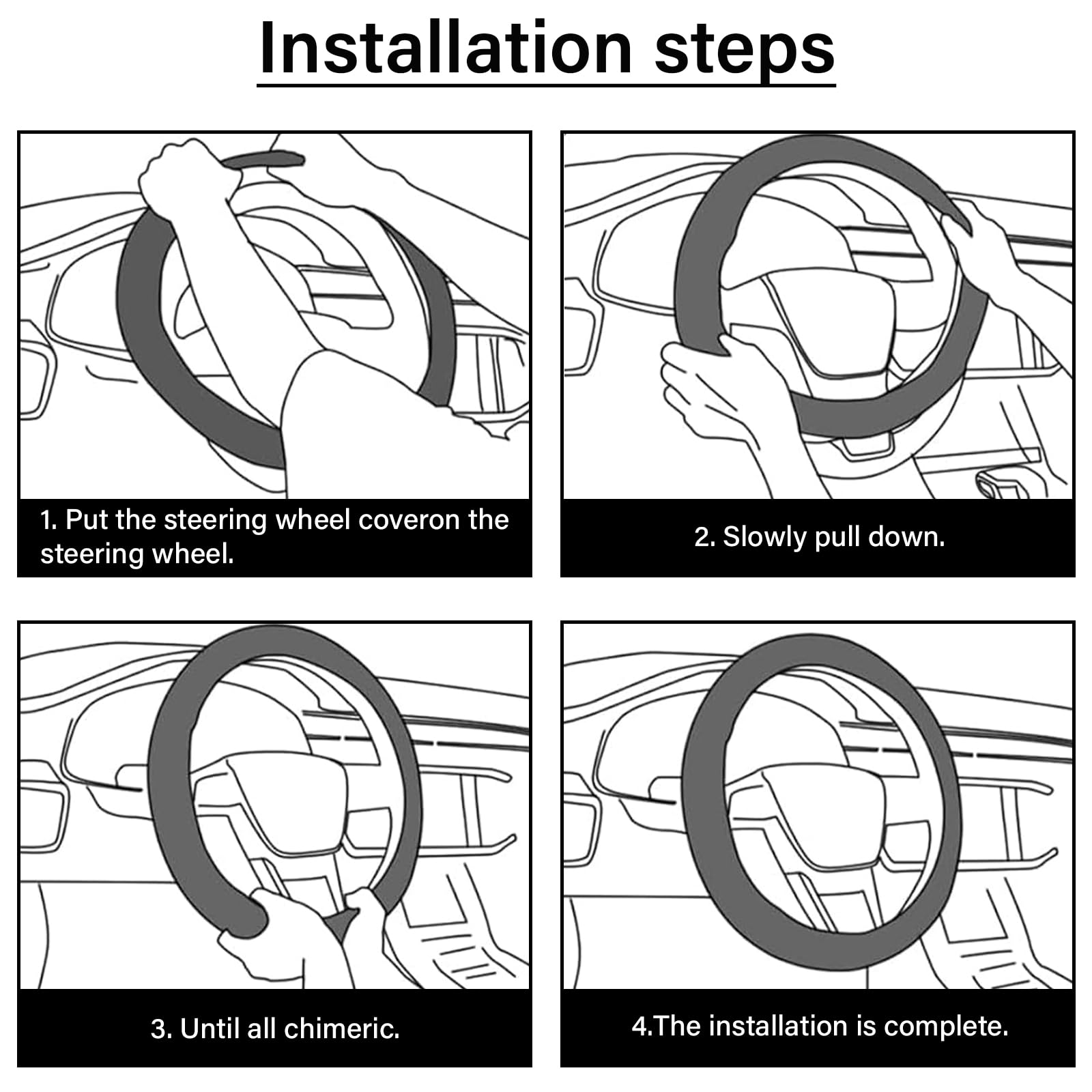 Installation steps

1. Put the steering wheel coveron the steering wheel.

2. Slowly pull down.

3. Until all chimeric.

4.The installation is complete.