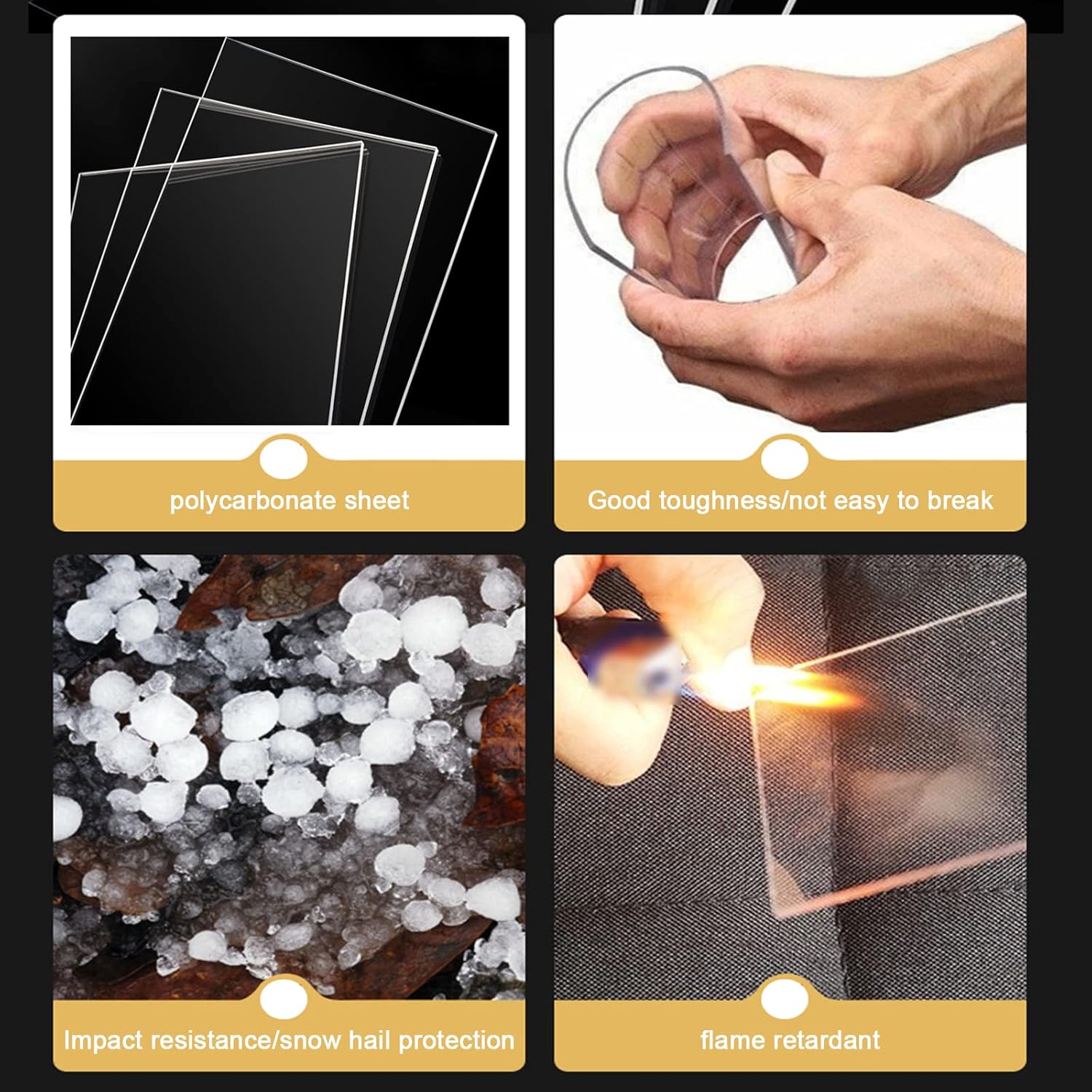 polycarbonate sheet

Good toughness/not easy to break

Impact resistance/snow hail protection

flame retardant