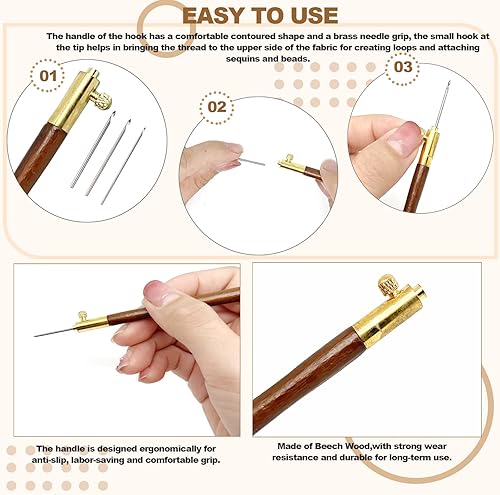 EASY TO USE

The handle of the hook has a comfortable contoured shape and a brass needle grip, the small hook at the tip helps in bringing the thread to the upper side of the fabric for creating loops and attaching sequins and beads.

01

02

03

The handle is designed ergonomically for anti-slip, labor-saving and comfortable grip.

Made of Beech Wood,with strong wear resistance and durable for long-term use.