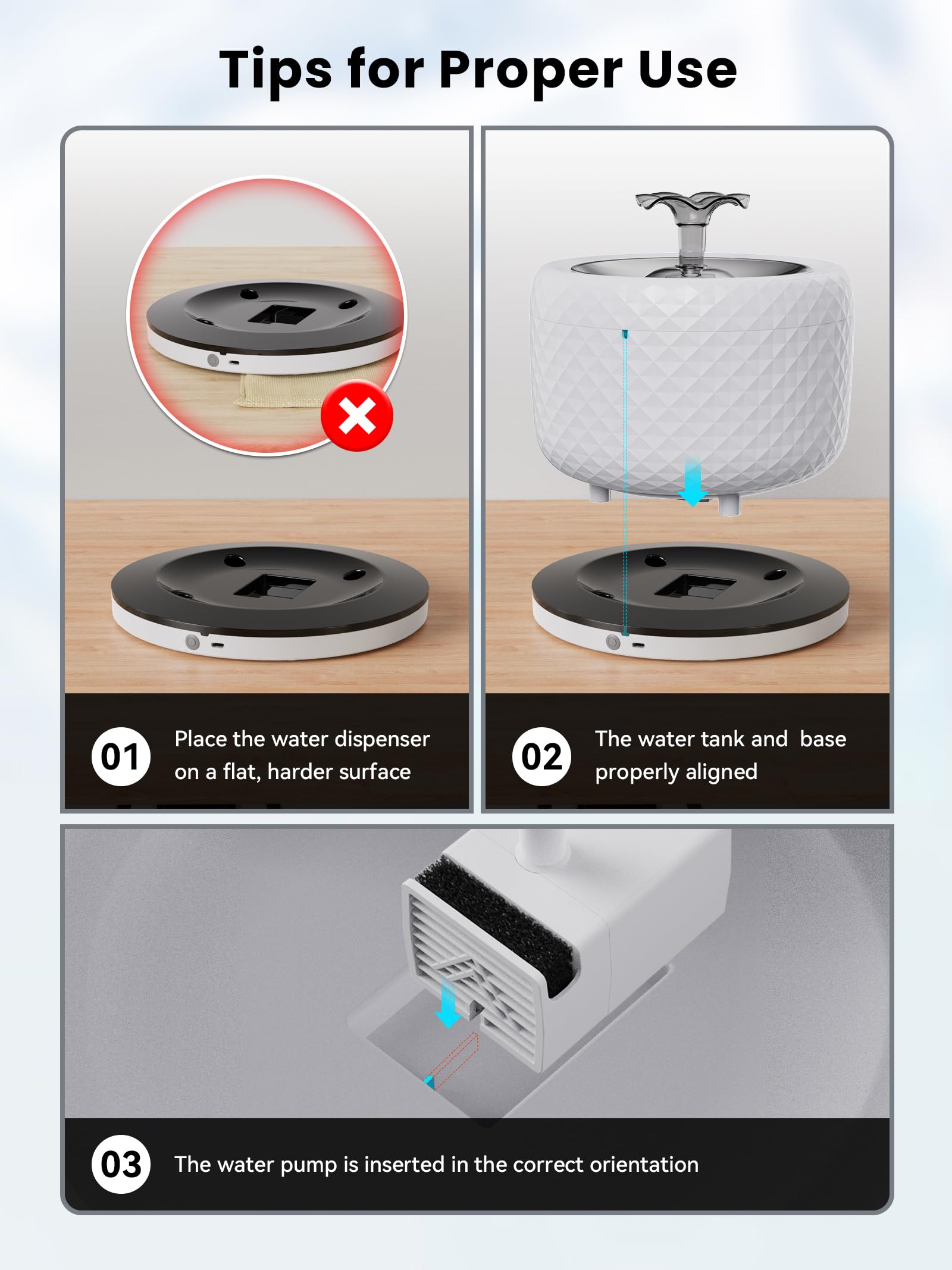 Tips for Proper Use

01 Place the water dispenser on a flat, harder surface

02 The water tank and base properly aligned

03 The water pump is inserted in the correct orientation