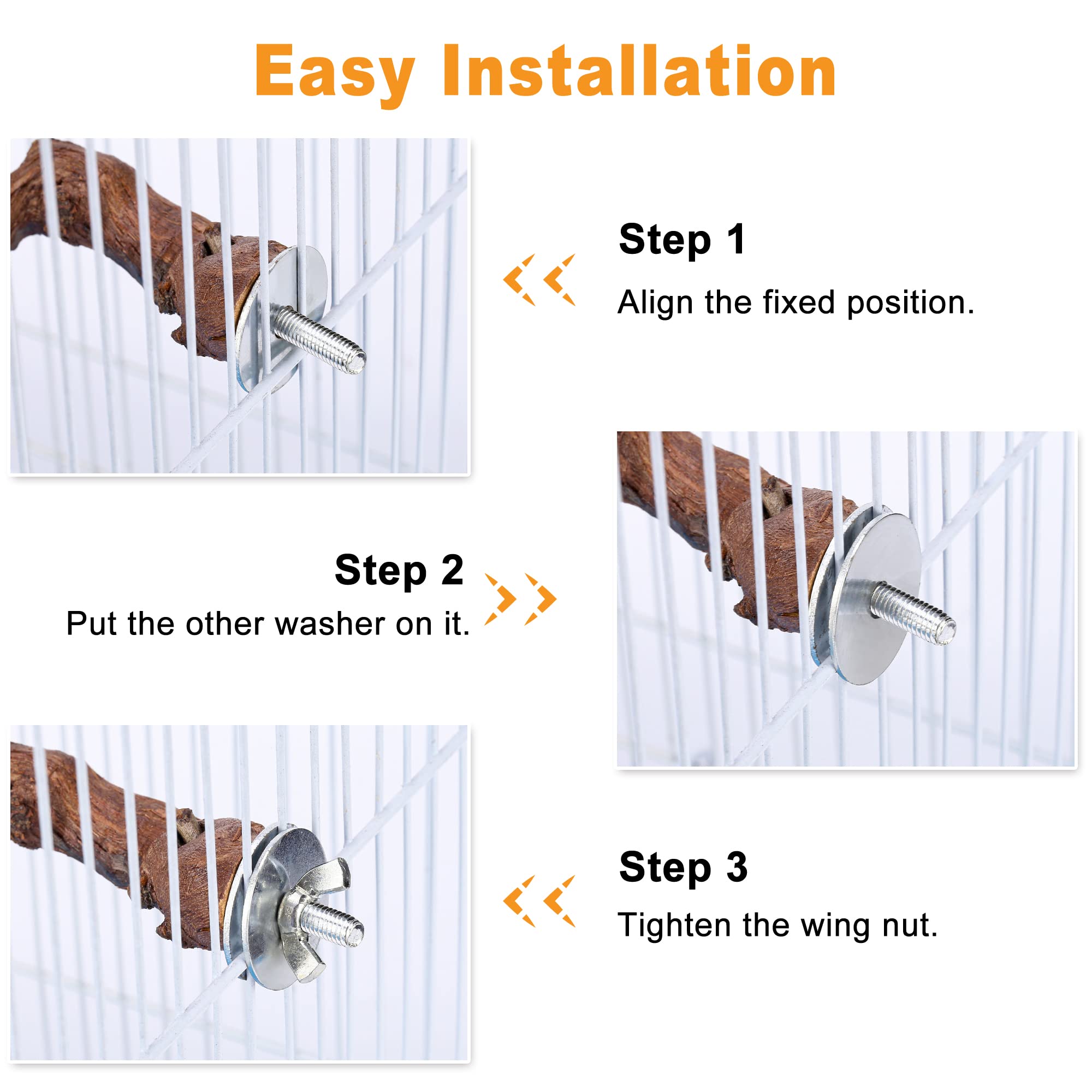 Easy Installation

Step 1
Align the fixed position.

Step 2
Put the other washer on it.

Step 3
Tighten the wing nut.