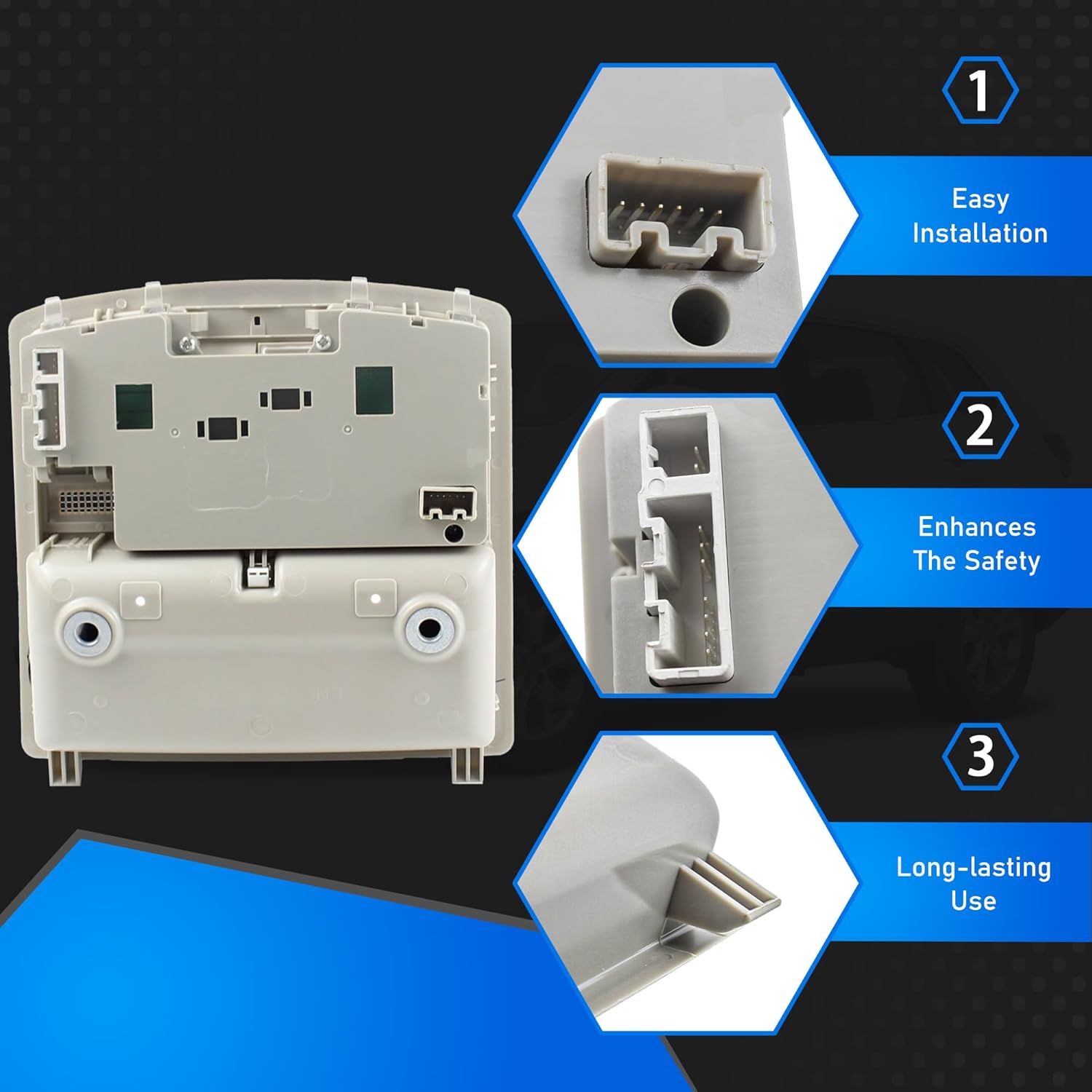 1

Easy Installation

2

Enhances The Safety

3

Long-lasting Use