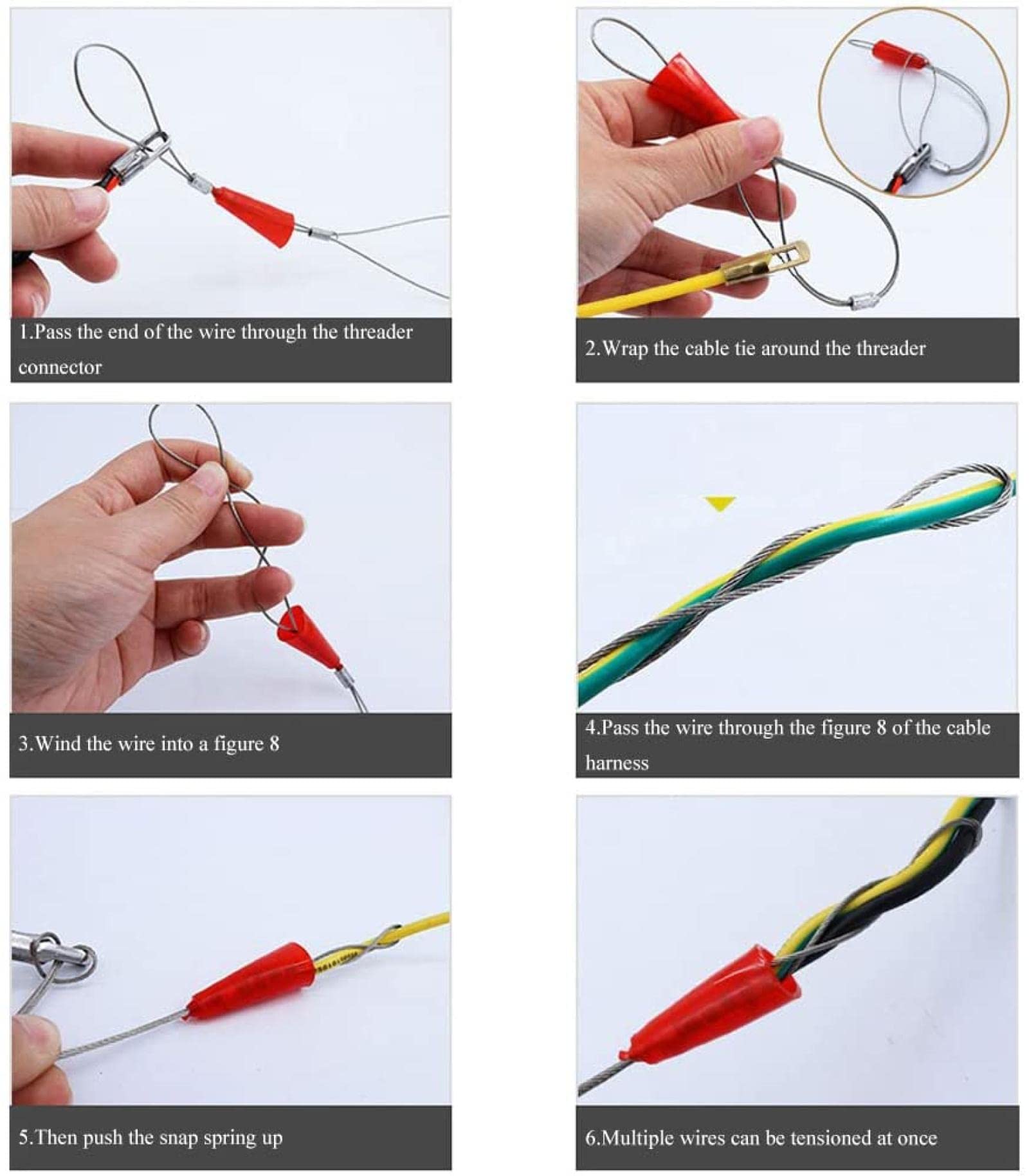 1.Pass the end of the wire through the threader connector

2.Wrap the cable tie around the threader

3.Wind the wire into a figure 8

4.Pass the wire through the figure 8 of the cable harness

5.Then push the snap spring up

6.Multiple wires can be tensioned at once