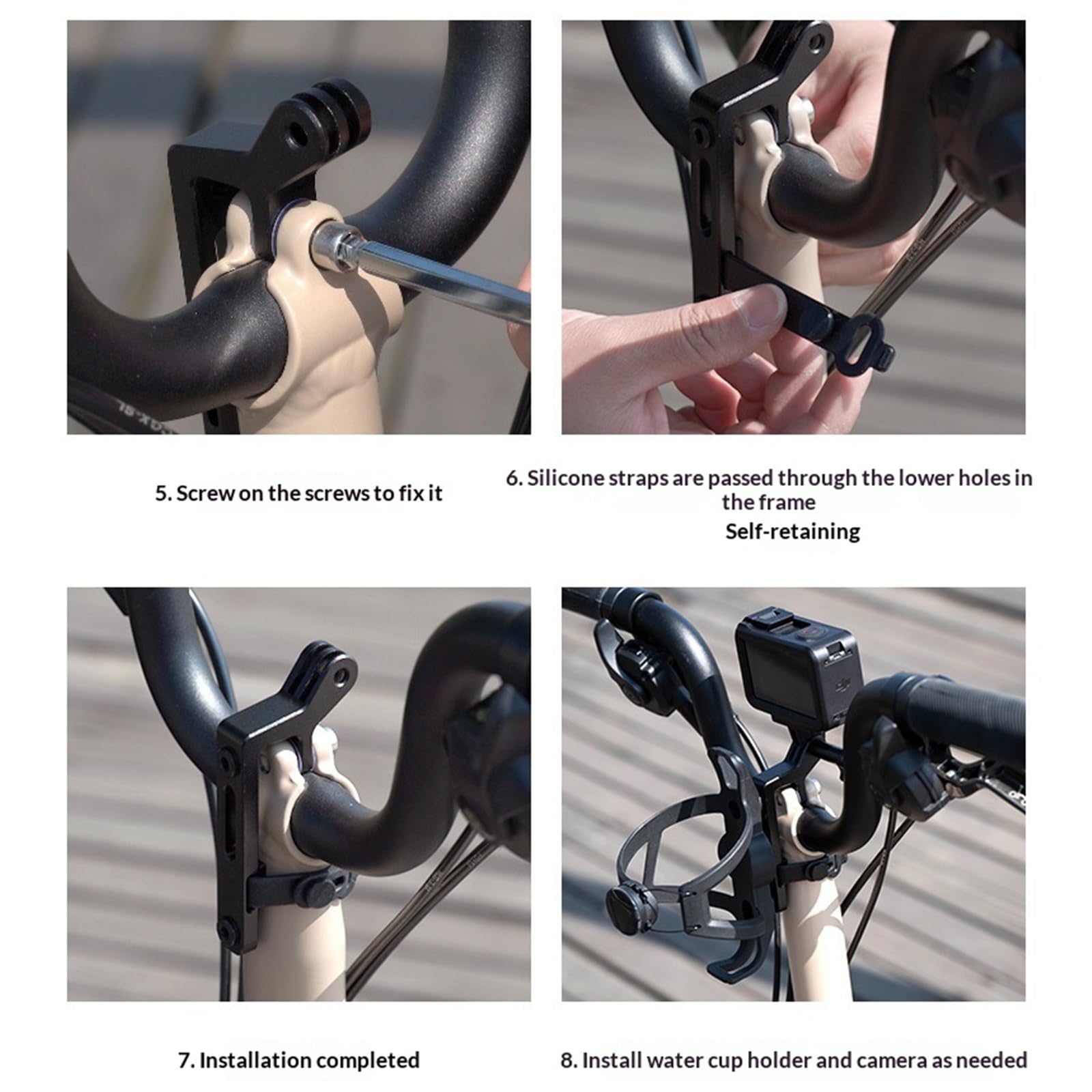 5. Screw on the screws to fix it

6. Silicone straps are passed through the lower holes in the frame
Self-retaining

7. Installation completed

8. Install water cup holder and camera as needed