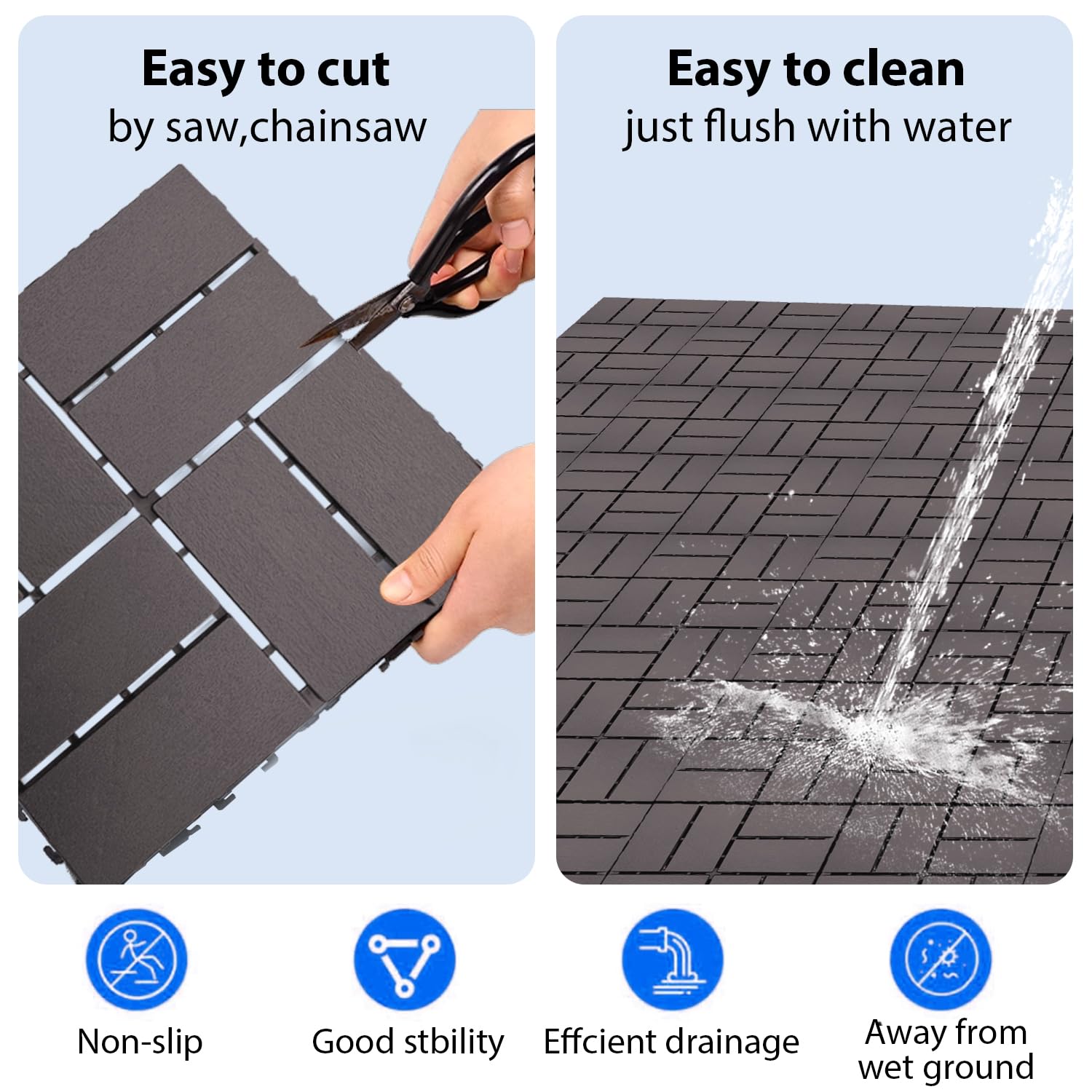 Easy to cut
by saw,chainsaw

Easy to clean
just flush with water

Non-slip

Good stbility

Effcient drainage

Away from wet ground