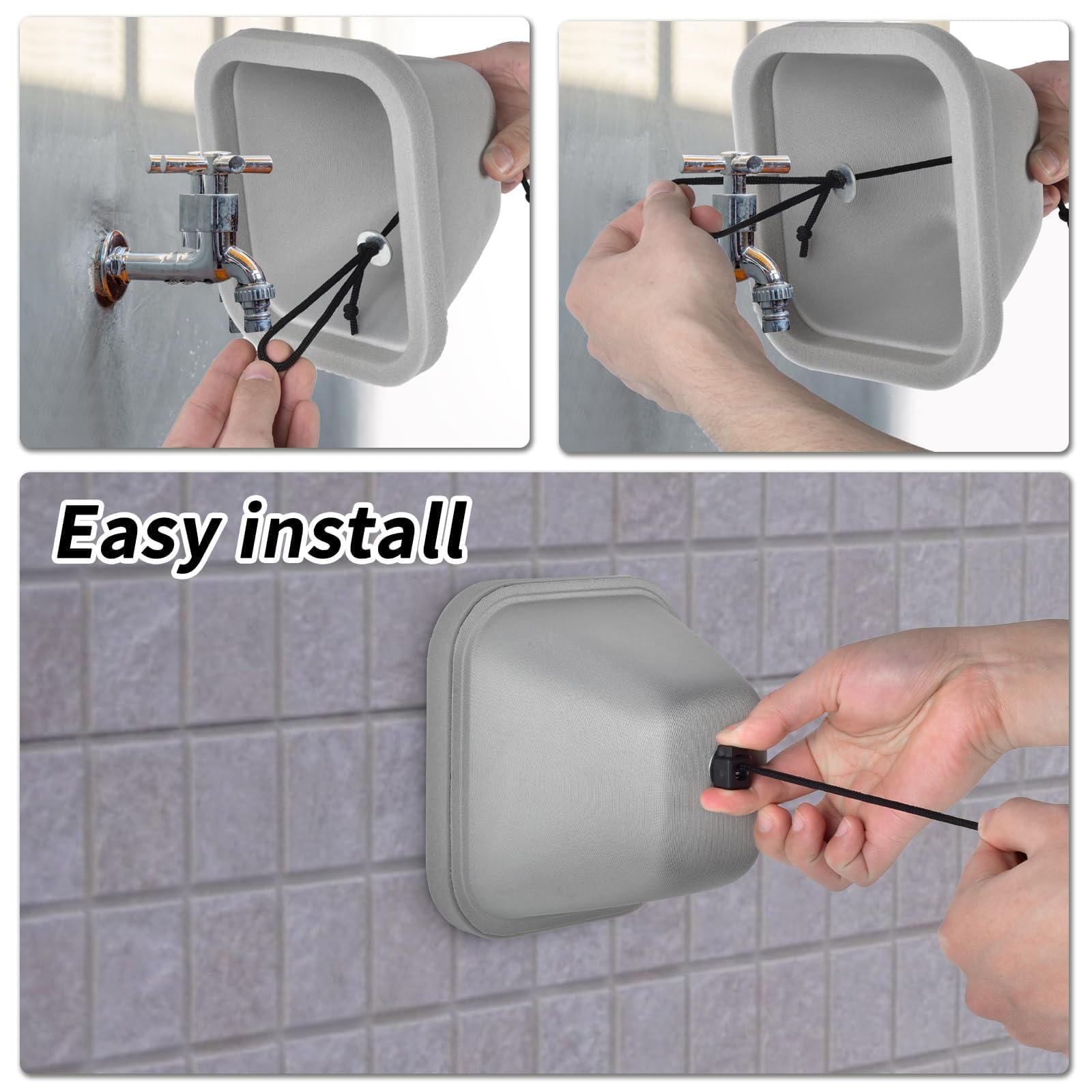 Easy install