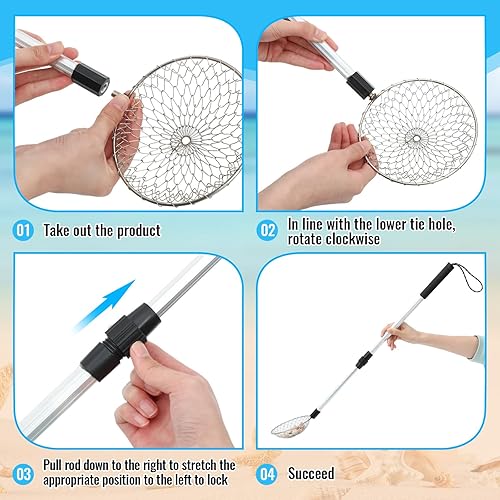 01 Take out the product

02 In line with the lower tie hole, rotate clockwise

03 Pull rod down to the right to stretch the appropriate position to the left to lock

04 Succeed