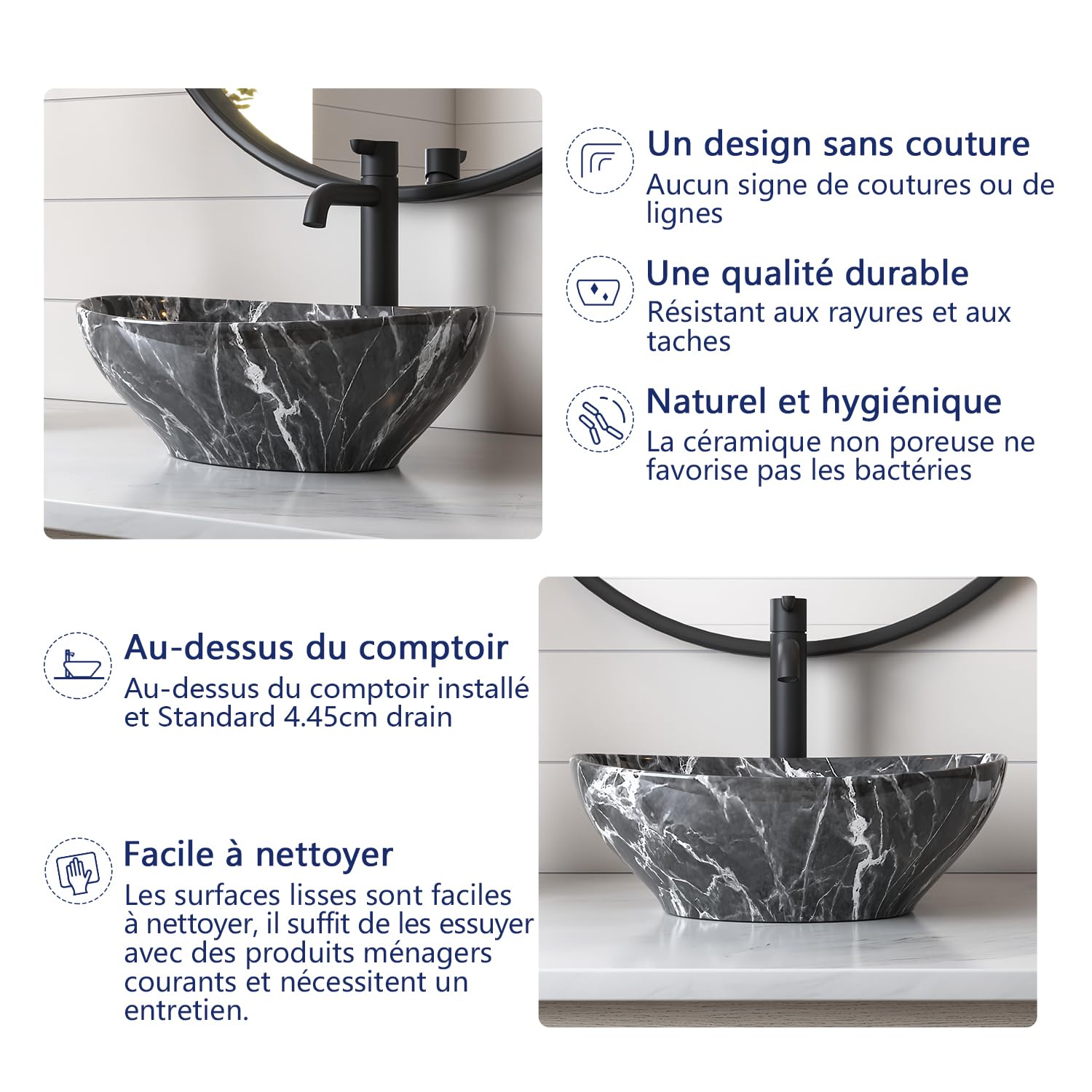 Un design sans couture
Aucun signe de coutures ou de lignes

Une qualité durable
Résistant aux rayures et aux taches

Naturel et hygiénique
La céramique non poreuse ne favorise pas les bactéries

Au-dessus du comptoir
Au-dessus du comptoir installé et Standard 4.45cm drain

Facile à nettoyer
Les surfaces lisses sont faciles à nettoyer, il suffit de les essuyer avec des produits ménagers courants et nécessitent un entretien.