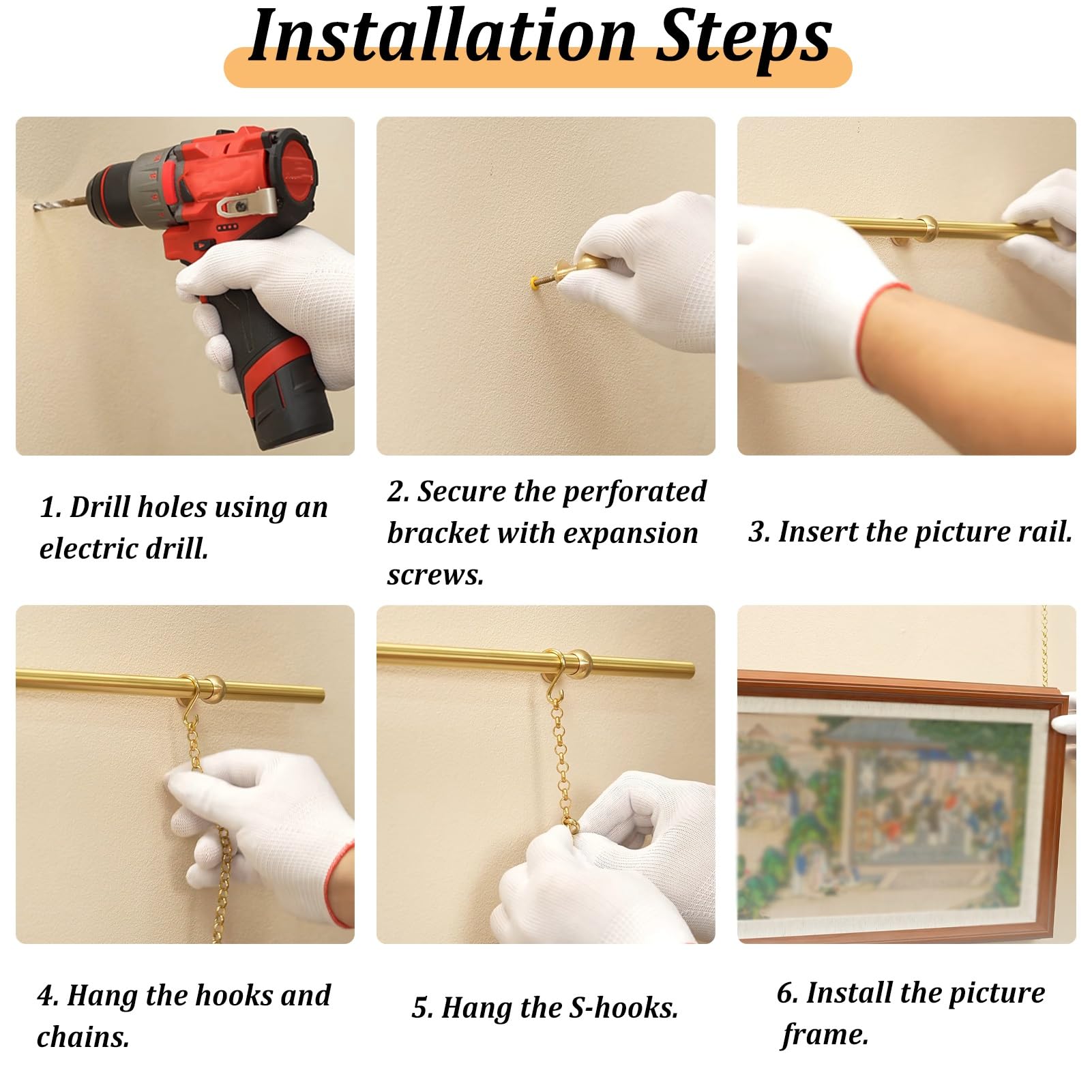 Installation Steps

1. Drill holes using an electric drill.

2. Secure the perforated bracket with expansion screws.

3. Insert the picture rail.

4. Hang the hooks and chains.

5. Hang the S-hooks.

6. Install the picture frame.