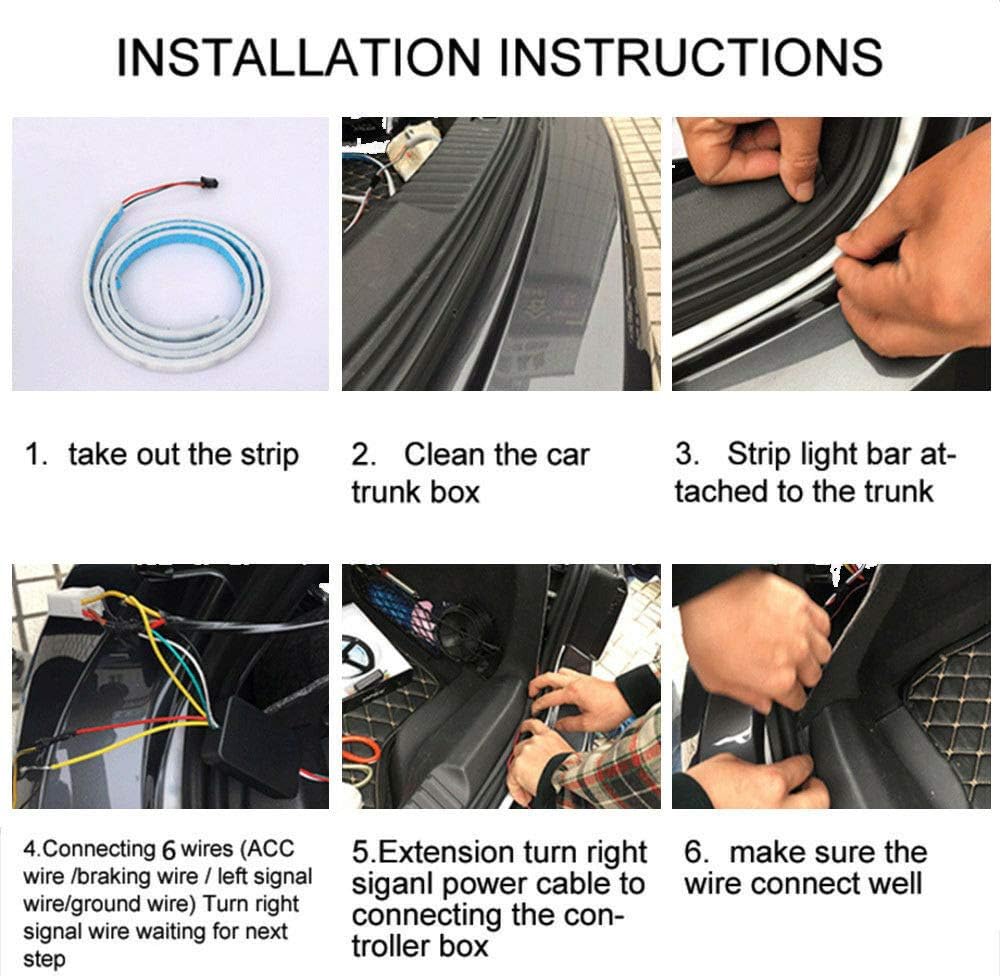 INSTALLATION INSTRUCTIONS

1. take out the strip

2. Clean the car trunk box

3. Strip light bar attached to the trunk

4.Connecting 6 wires (ACC wire /braking wire / left signal wire/ground wire) Turn right signal wire waiting for next step

5.Extension turn right siganl power cable to connecting the controller box

6. make sure the wire connect well