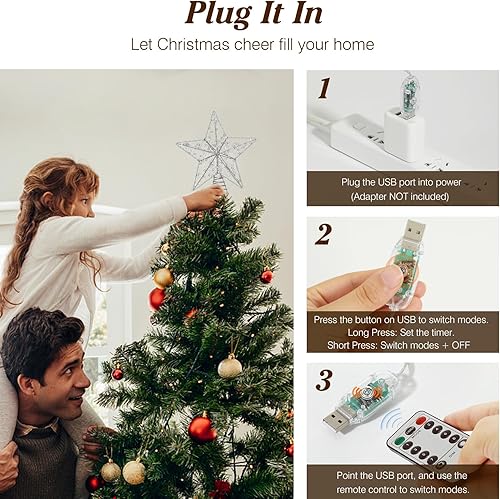 Plug It In

Let Christmas cheer fill your home

1

Plug the USB port into power (Adapter NOT included)

2

Press the button on USB to switch modes. Long Press: Set the timer. Short Press: Switch modes + OFF

3

Point the USB port, and use the remote control to switch modes.