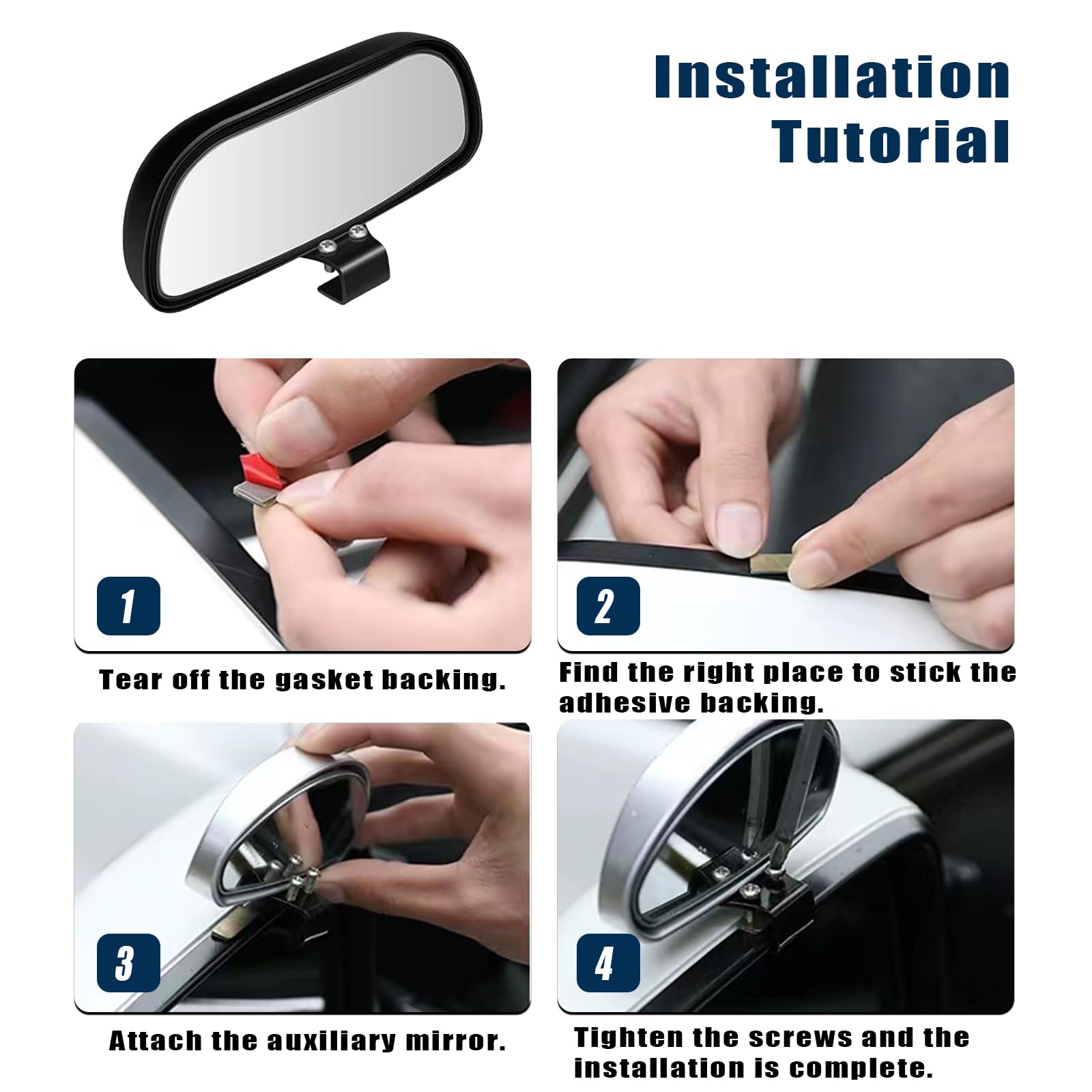 Installation Tutorial

1

Tear off the gasket backing.

2

Find the right place to stick the adhesive backing.

3

Attach the auxiliary mirror.

4

Tighten the screws and the installation is complete.