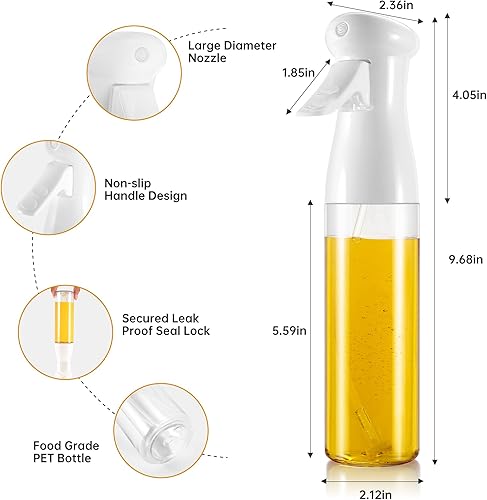 Large Diameter Nozzle

Non-slip Handle Design

Secured Leak Proof Seal Lock

Food Grade PET Bottle

2.36in

1.85in

4.05in

9.68in

5.59in

2.12in