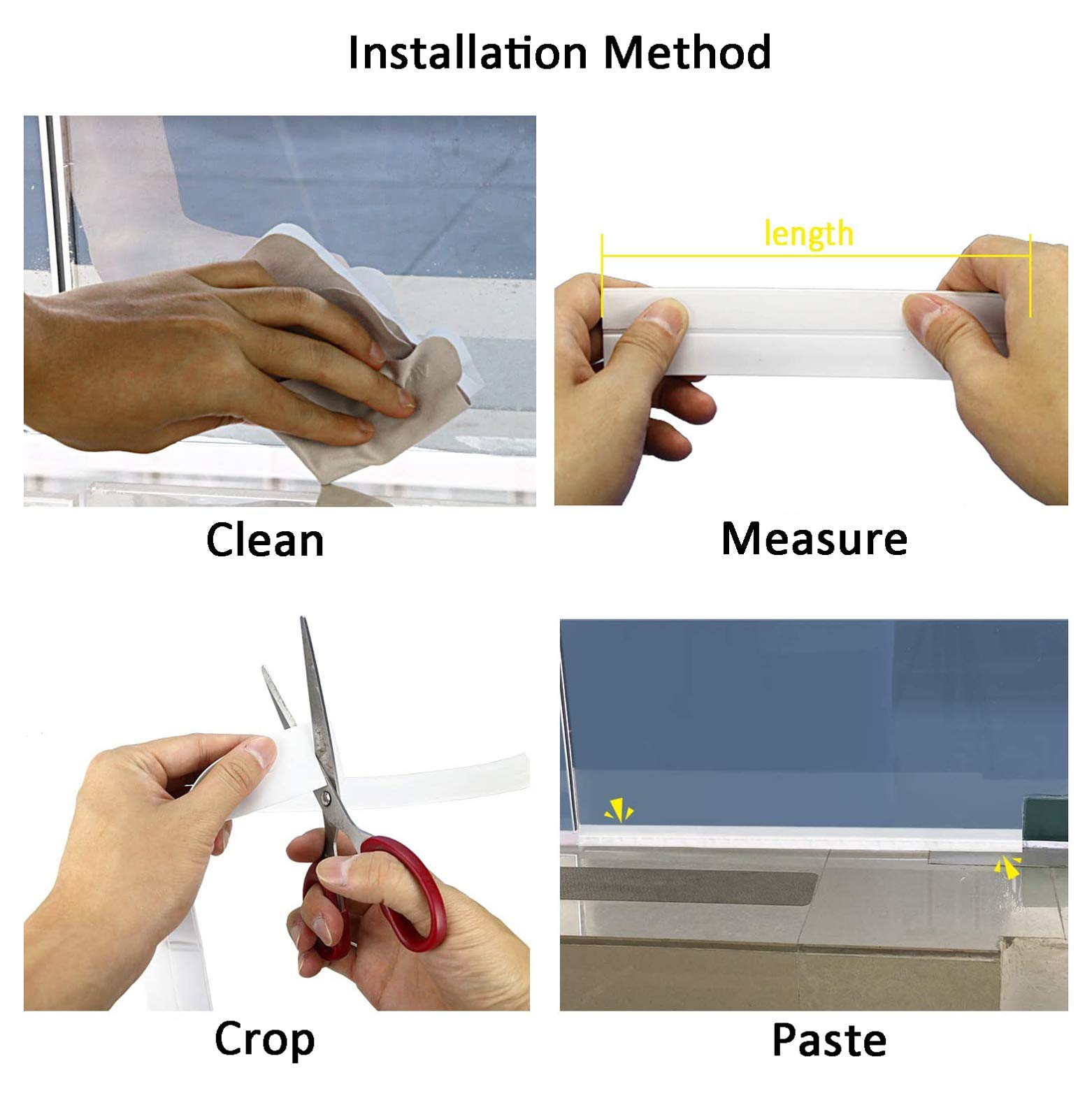 Installation Method

Clean

length

Measure

Crop

Paste