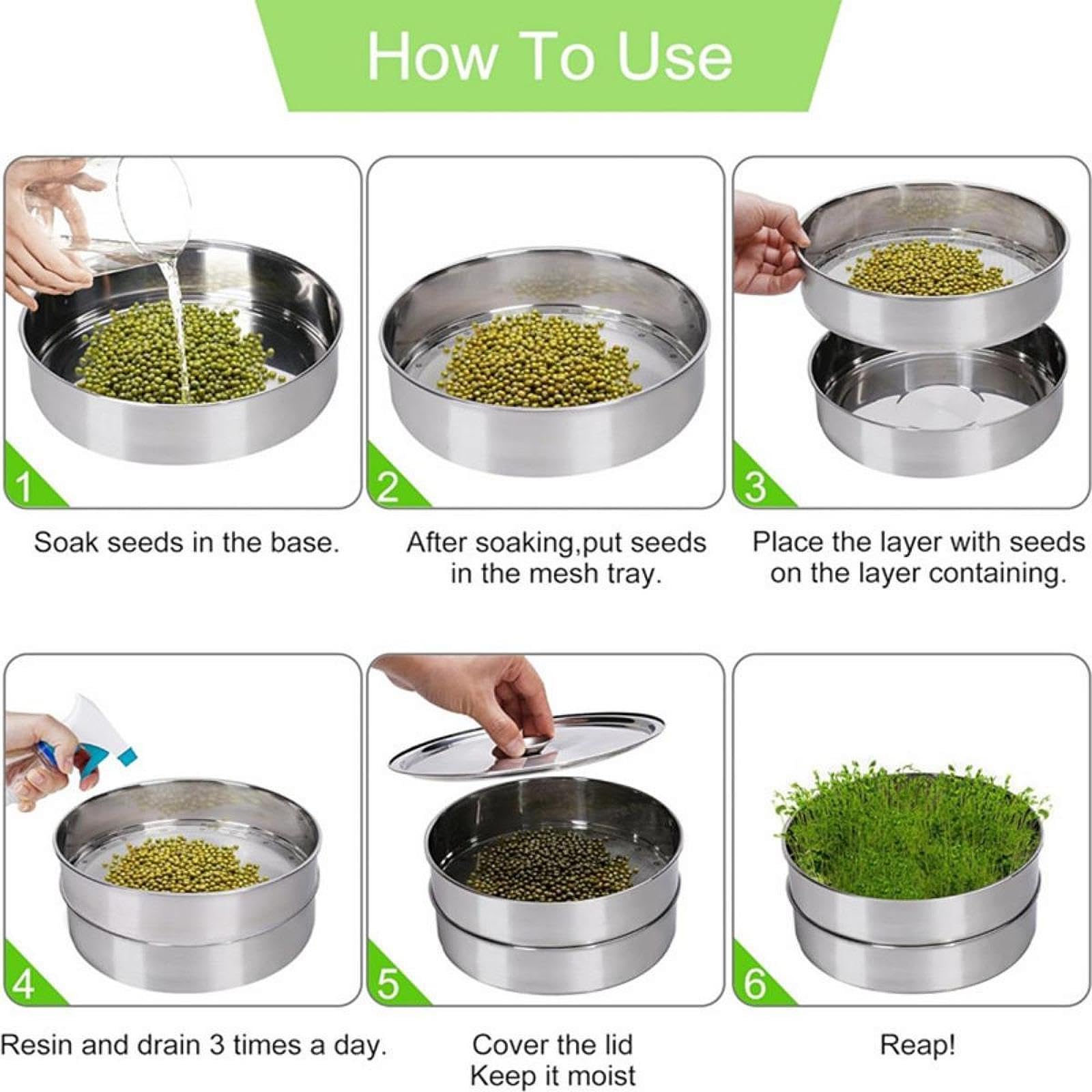 How To Use

1

Soak seeds in the base.

2

After soaking,put seeds in the mesh tray.

3

Place the layer with seeds on the layer containing.

4

Resin and drain 3 times a day.

5

Cover the lid
Keep it moist

6

Reap!