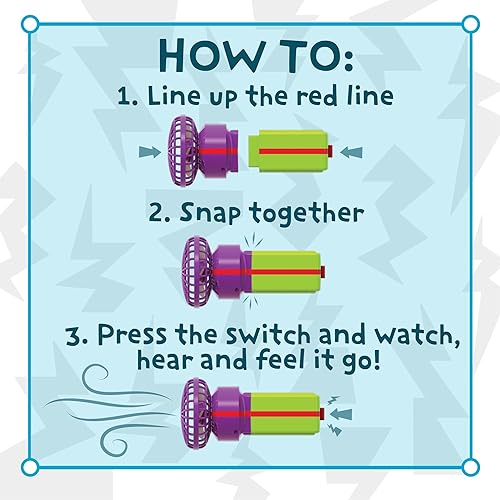 HOW TO:

1. Line up the red line

2. Snap together

3. Press the switch and watch, hear and feel it go!