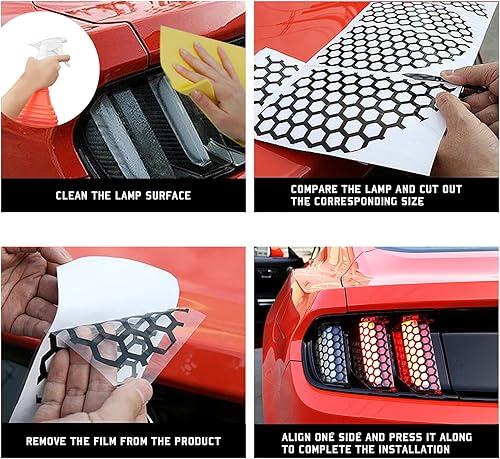 CLEAN THE LAMP SURFACE

COMPARE THE LAMP AND CUT OUT THE CORRESPONDING SIZE

REMOVE THE FILM FROM THE PRODUCT

ALIGN ONE SIDE AND PRESS IT ALONG TO COMPLETE THE INSTALLATION