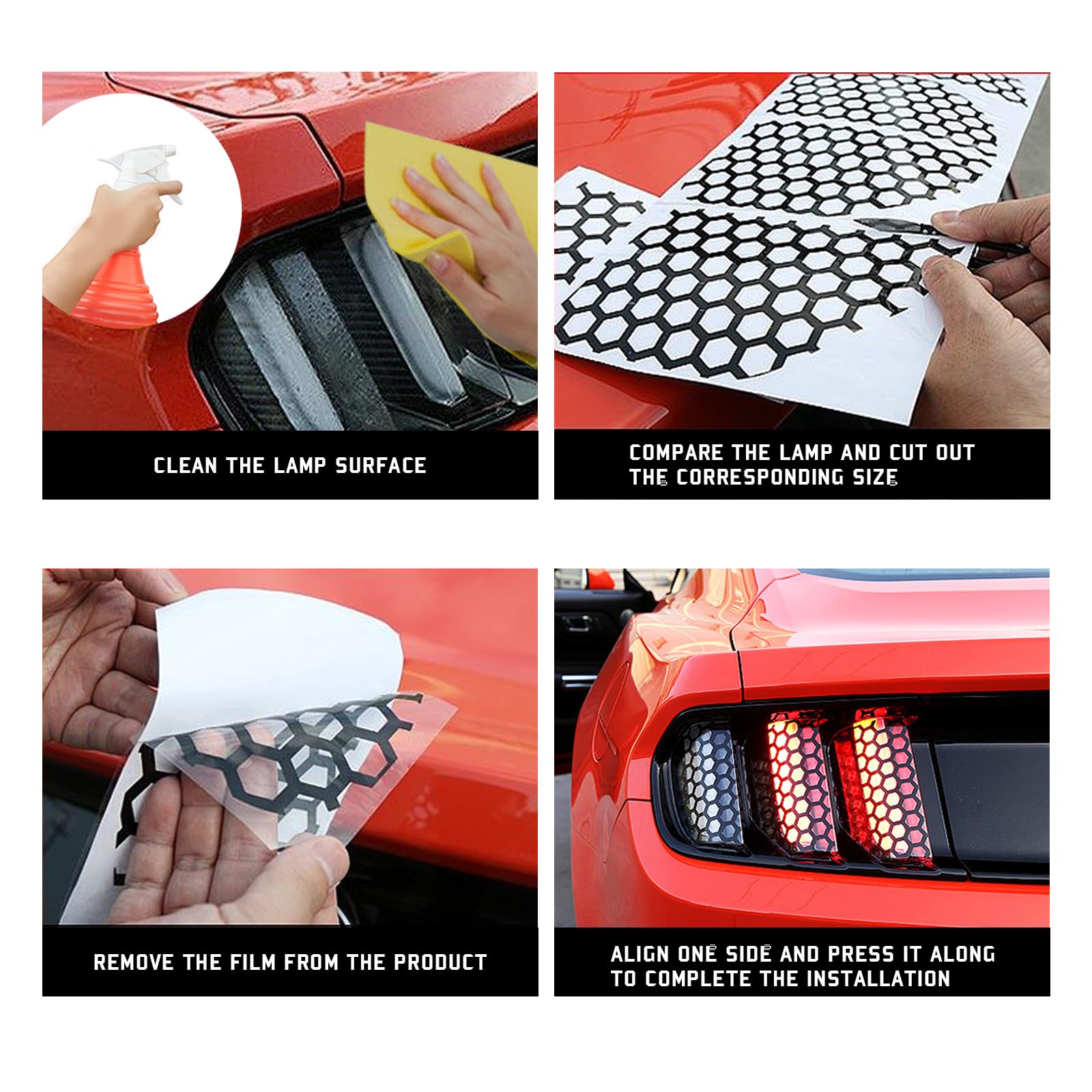 CLEAN THE LAMP SURFACE

COMPARE THE LAMP AND CUT OUT THE CORRESPONDING SIZE

REMOVE THE FILM FROM THE PRODUCT

ALIGN ONE SIDE AND PRESS IT ALONG TO COMPLETE THE INSTALLATION