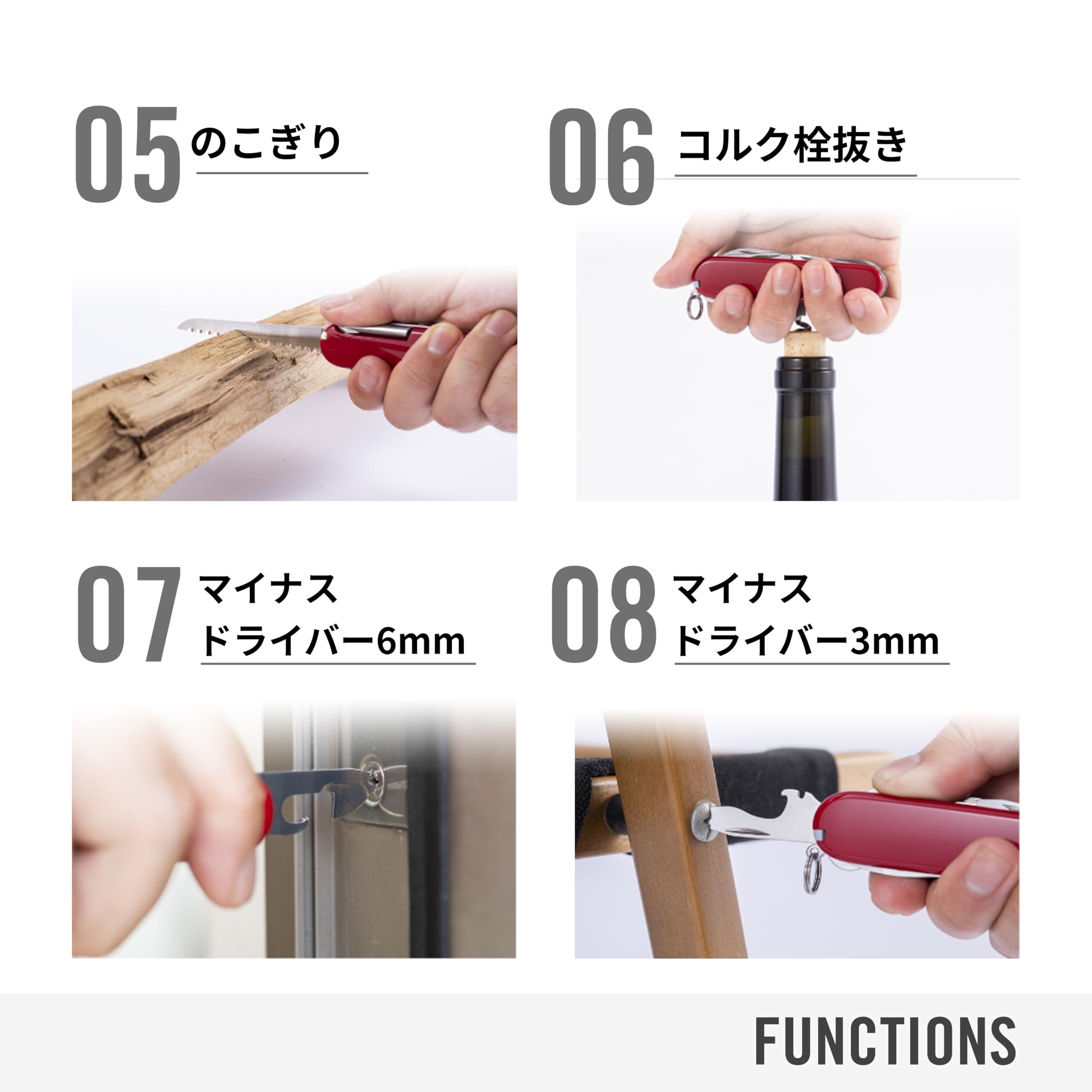 05 のこぎり

06 コルク栓抜き

07 マイナス
ドライバー6mm

08 マイナス
ドライバー3mm

FUNCTIONS