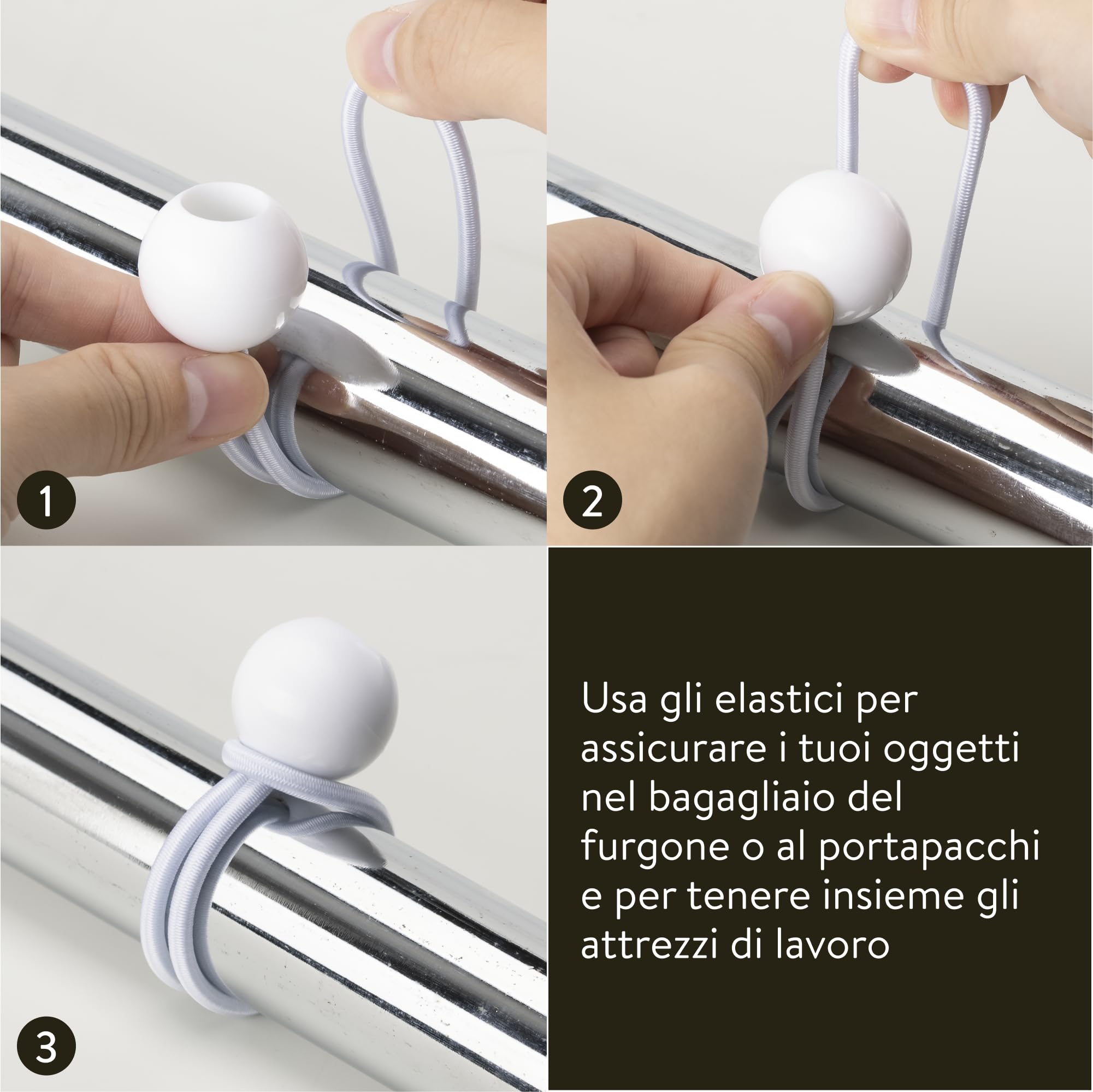 1

2

3

Usa gli elastici per assicurare i tuoi oggetti nel bagagliaio del furgone o al portapacchi e per tenere insieme gli attrezzi di lavoro