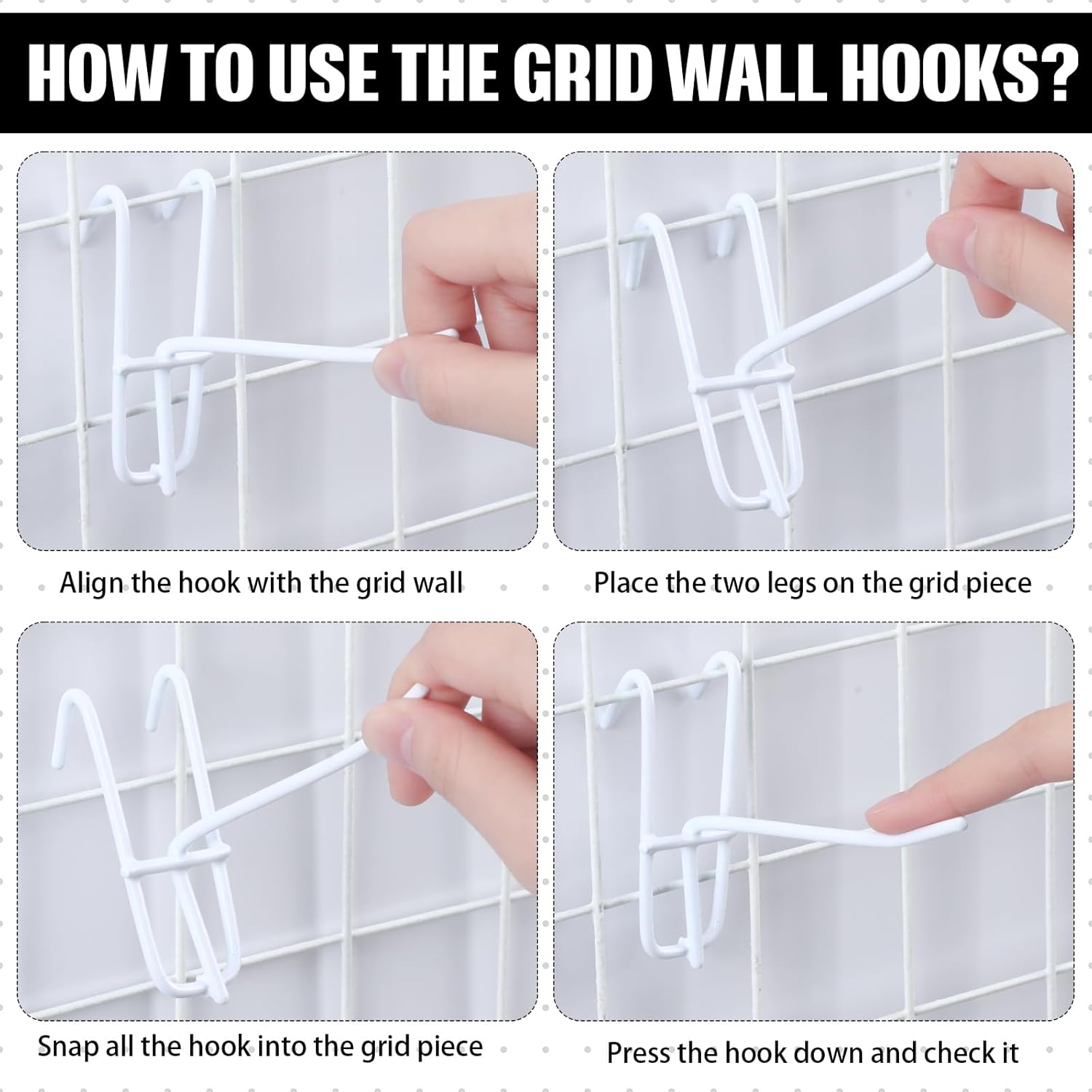 HOW TO USE THE GRID WALL HOOKS?

Align the hook with the grid wall

Place the two legs on the grid piece

Snap all the hook into the grid piece

Press the hook down and check it