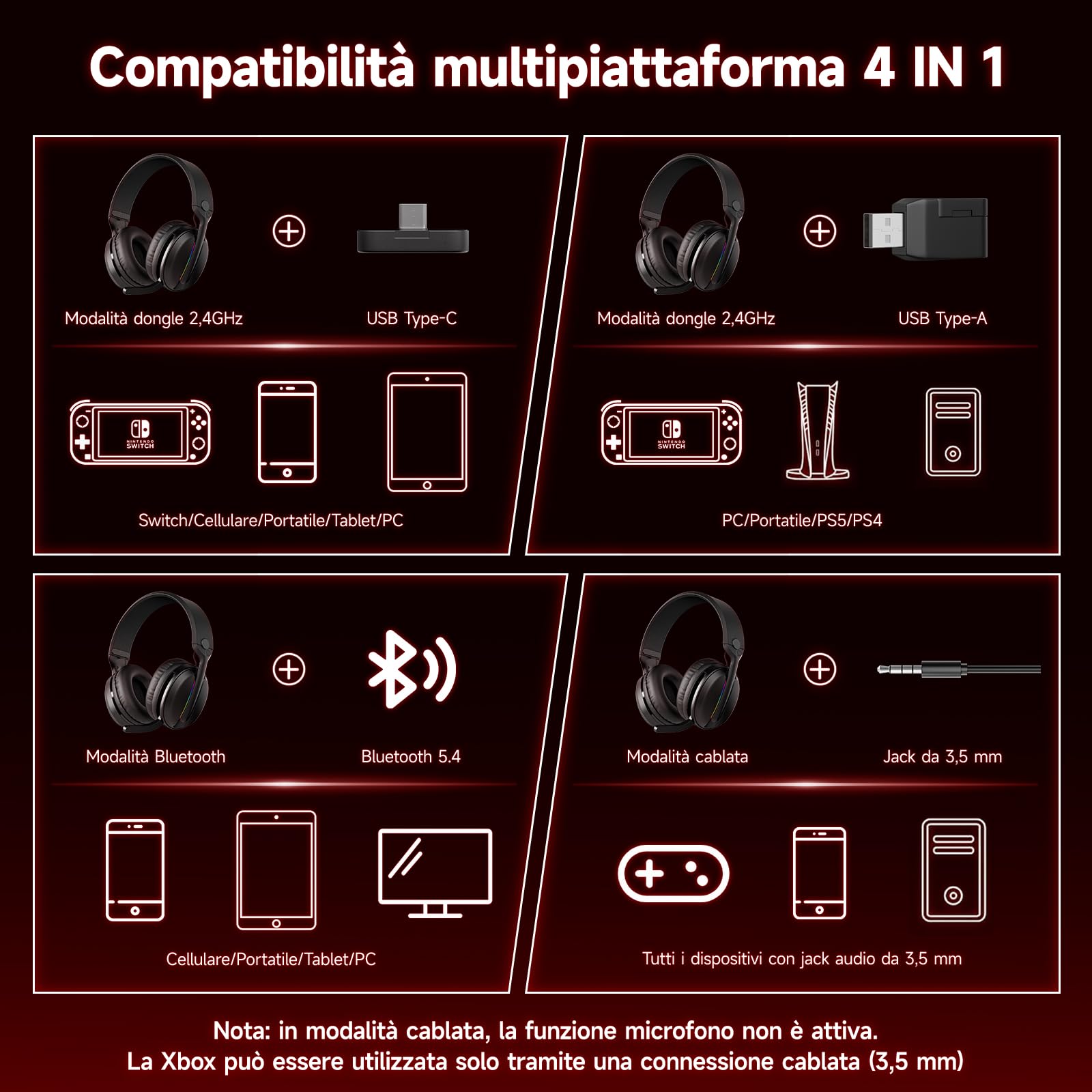 Compatibilità multipiattaforma 4 IN 1

Modalità dongle 2,4GHz

USB Type-C

NINTENDO SWITCH

Switch/Cellulare/Portatile/Tablet/PC

Modalità dongle 2,4GHz

USB Type-A

NINTENDO SWITCH

PC/Portatile/PS5/PS4

Modalità Bluetooth

Bluetooth 5.4

Cellulare/Portatile/Tablet/PC

Modalità cablata

Jack da 3,5 mm

Tutti i dispositivi con jack audio da 3,5 mm

Nota: in modalità cablata, la funzione microfono non è attiva.
La Xbox può essere utilizzata solo tramite una connessione cablata (3,5 mm)