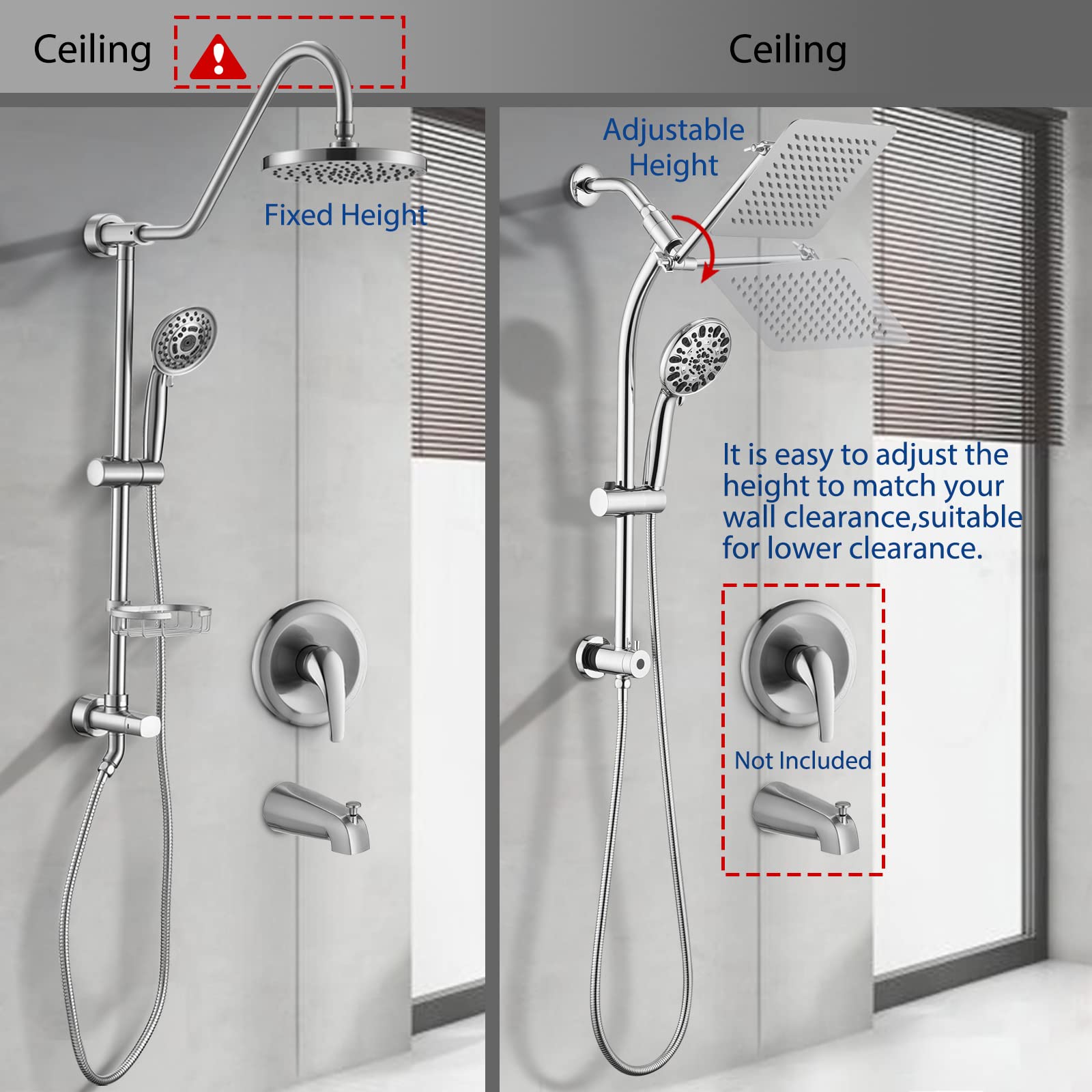 Ceiling

Fixed Height

Ceiling

Adjustable Height

It is easy to adjust the height to match your wall clearance,suitable for lower clearance.

Not Included